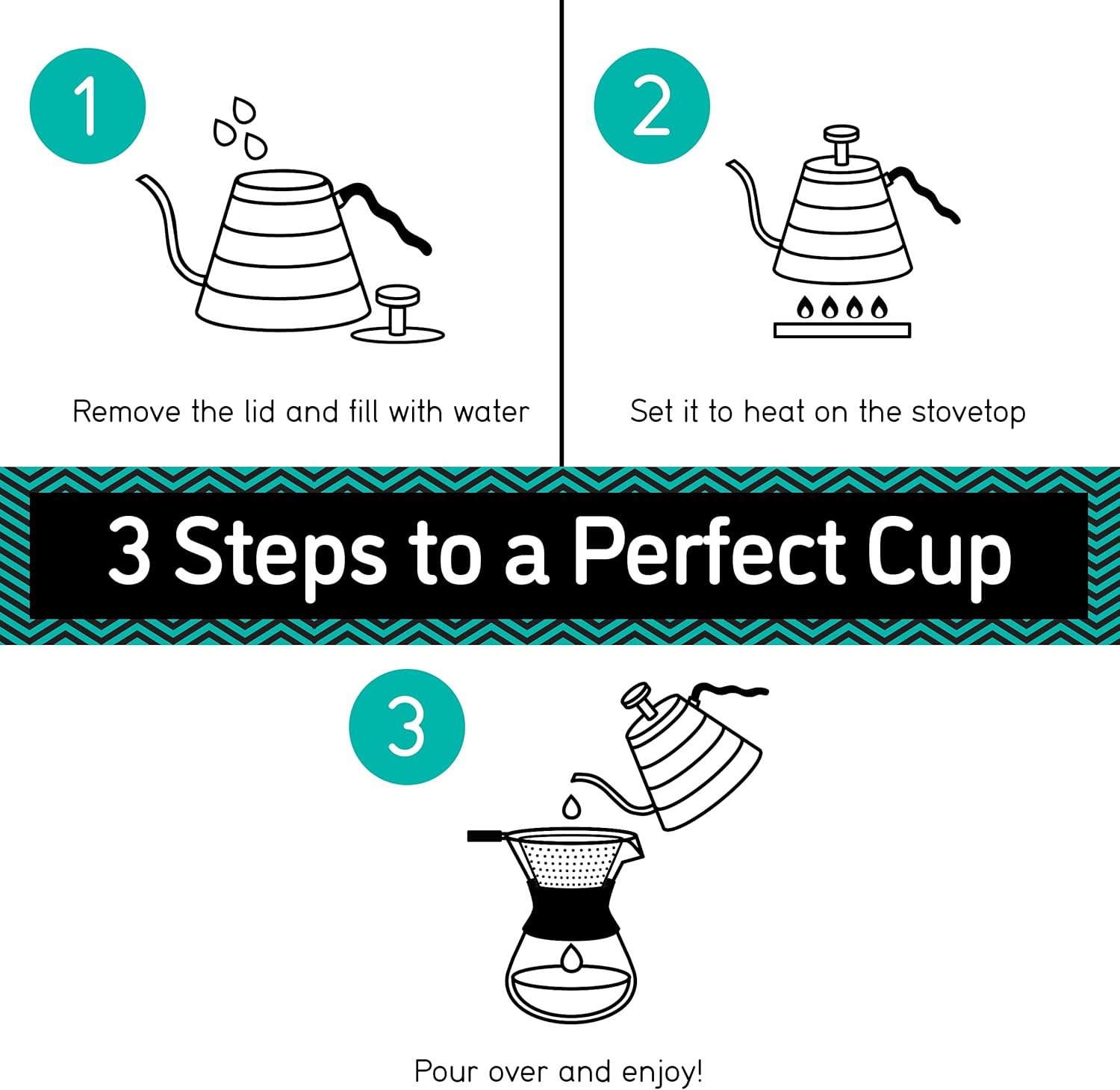 1

Remove the lid and fill with water

2

Set it to heat on the stovetop

3 Steps to a Perfect Cup

3

Pour over and enjoy!