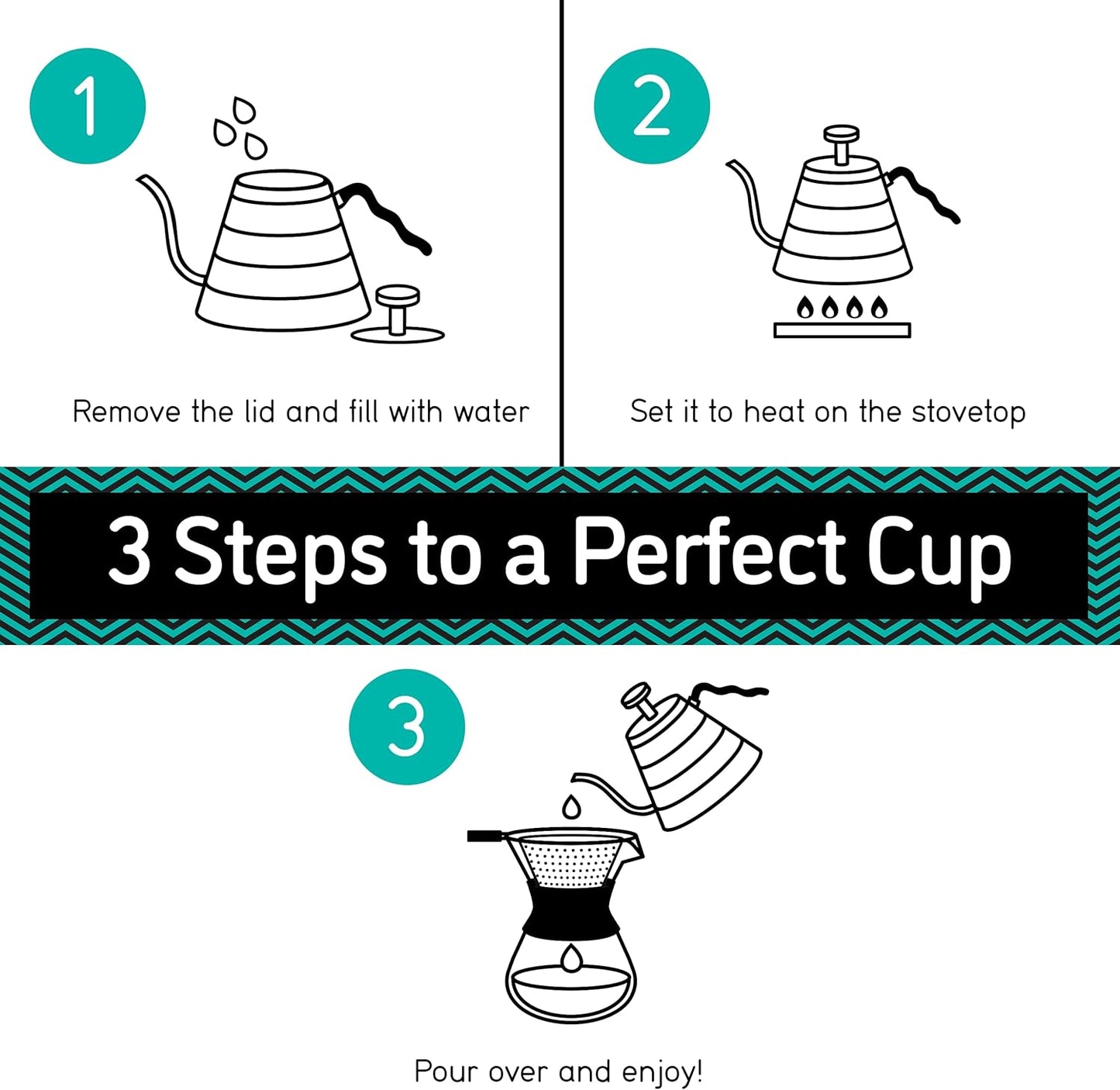 1

Remove the lid and fill with water

2

Set it to heat on the stovetop

3 Steps to a Perfect Cup

3

Pour over and enjoy!