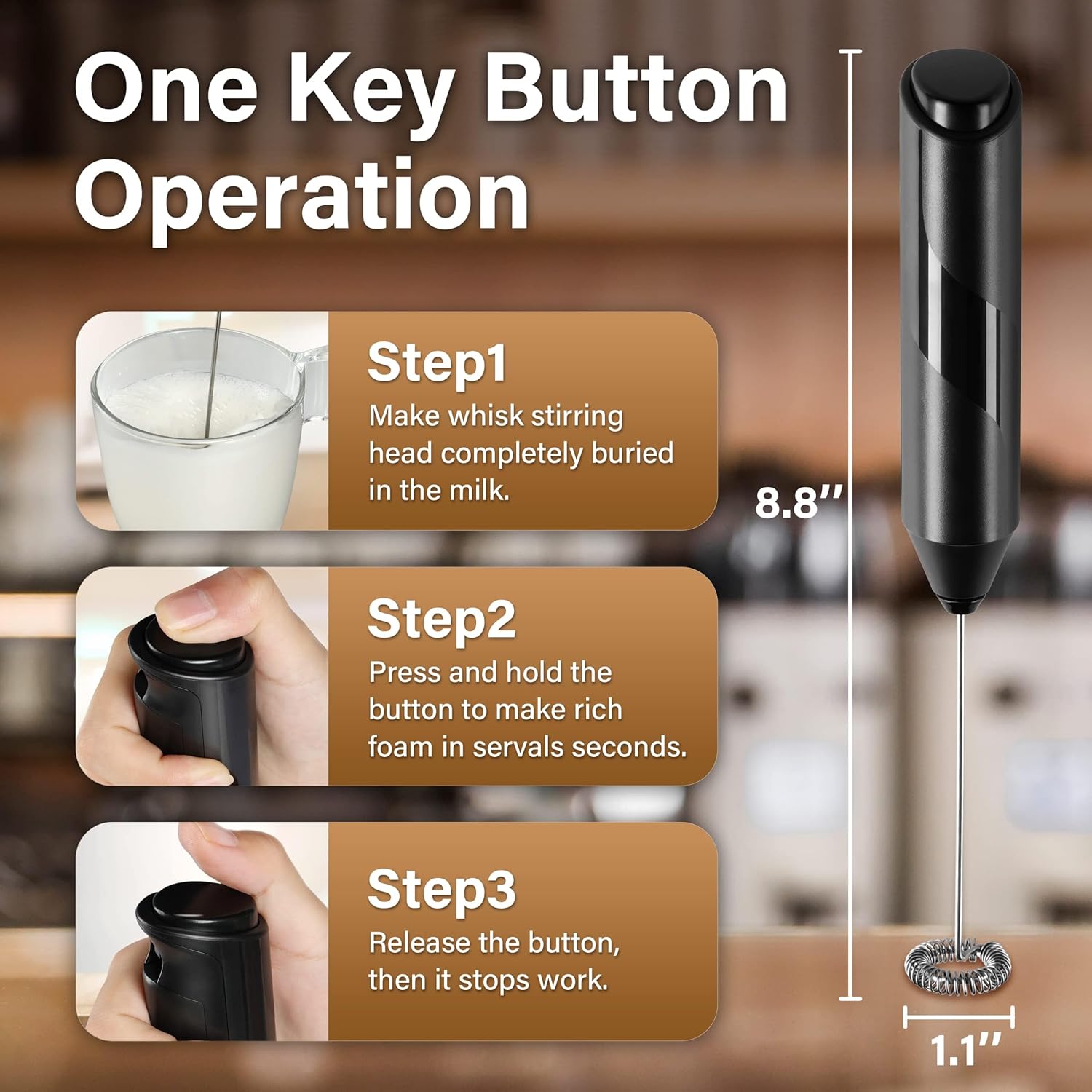 One Key Button Operation

Step1
Make whisk stirring head completely buried in the milk.

Step2
Press and hold the button to make rich foam in servals seconds.

Step3
Release the button, then it stops work.

8.8’’

1.1’’