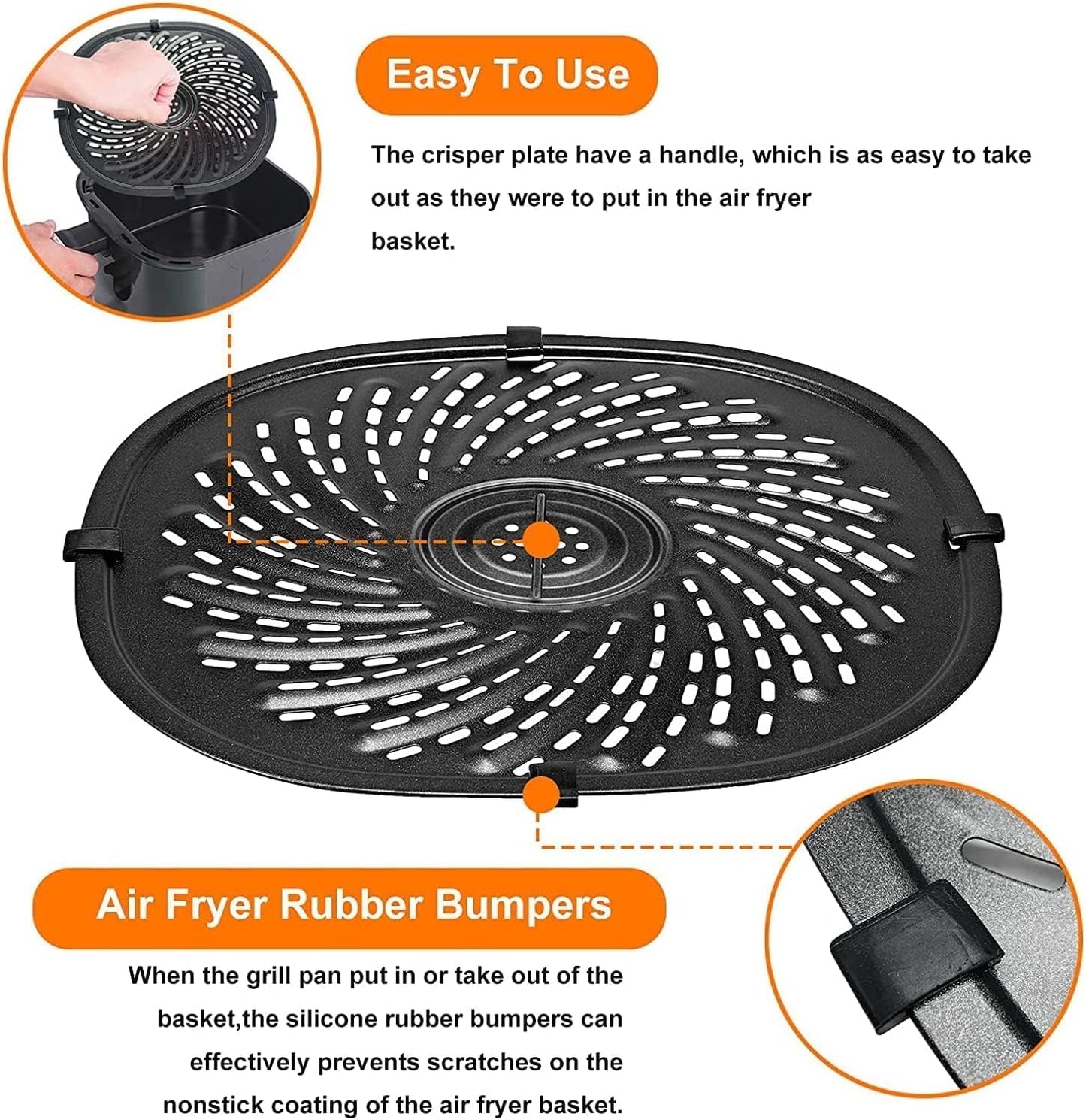 Easy To Use

The crisper plate have a handle, which is as easy to take out as they were to put in the air fryer basket.

Air Fryer Rubber Bumpers

When the grill pan put in or take out of the basket,the silicone rubber bumpers can effectively prevents scratches on the nonstick coating of the air fryer basket.