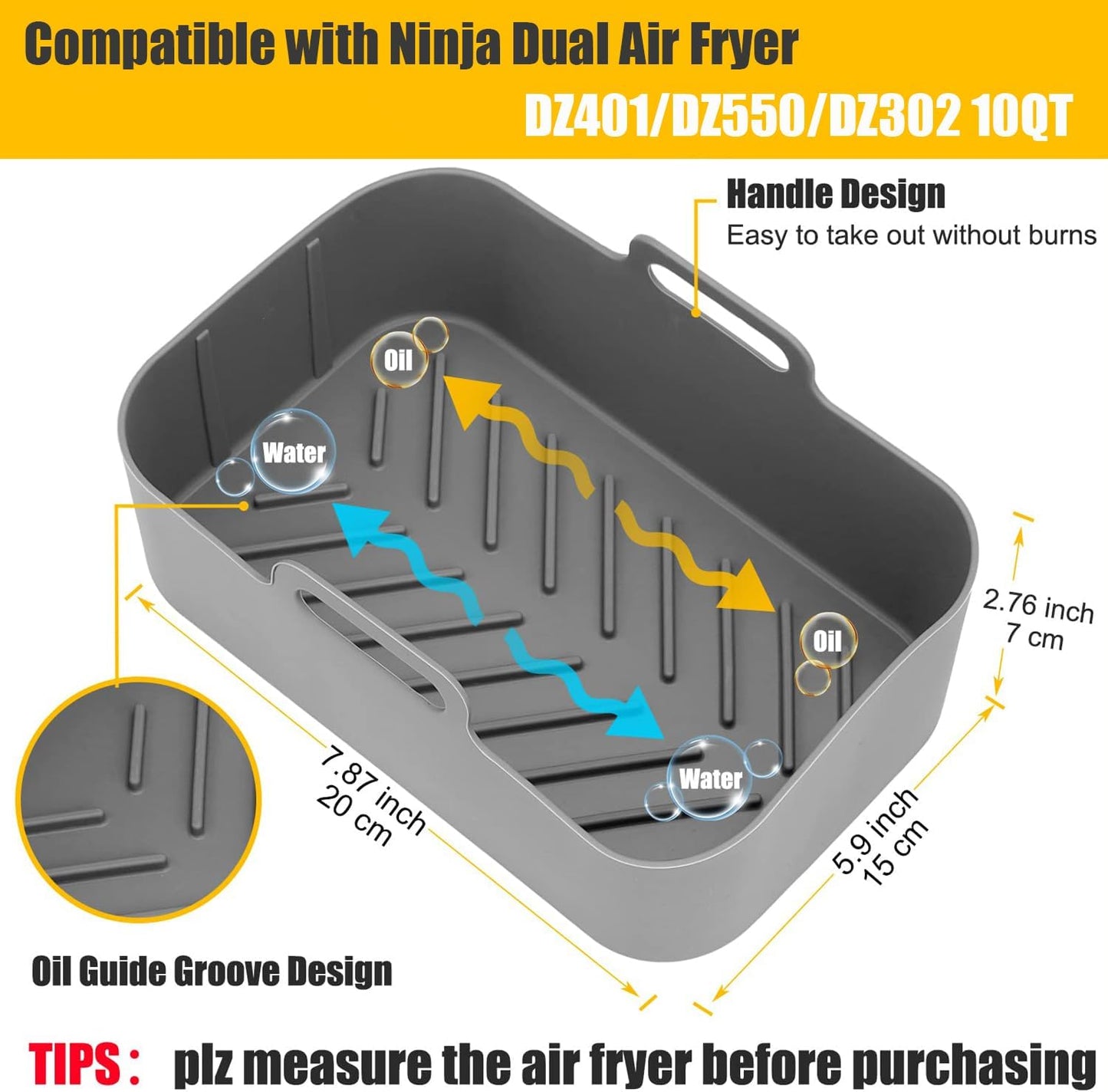 Compatible with Ninja Dual Air Fryer

DZ401/DZ550/DZ302 10QT

Handle Design

Easy to take out without burns

Oil

Water

Oil

Water

2.76 inch
7 cm

7.87 inch
20 cm

5.9 inch
15 cm

Oil Guide Groove Design

TIPS: plz measure the air fryer before purchasing