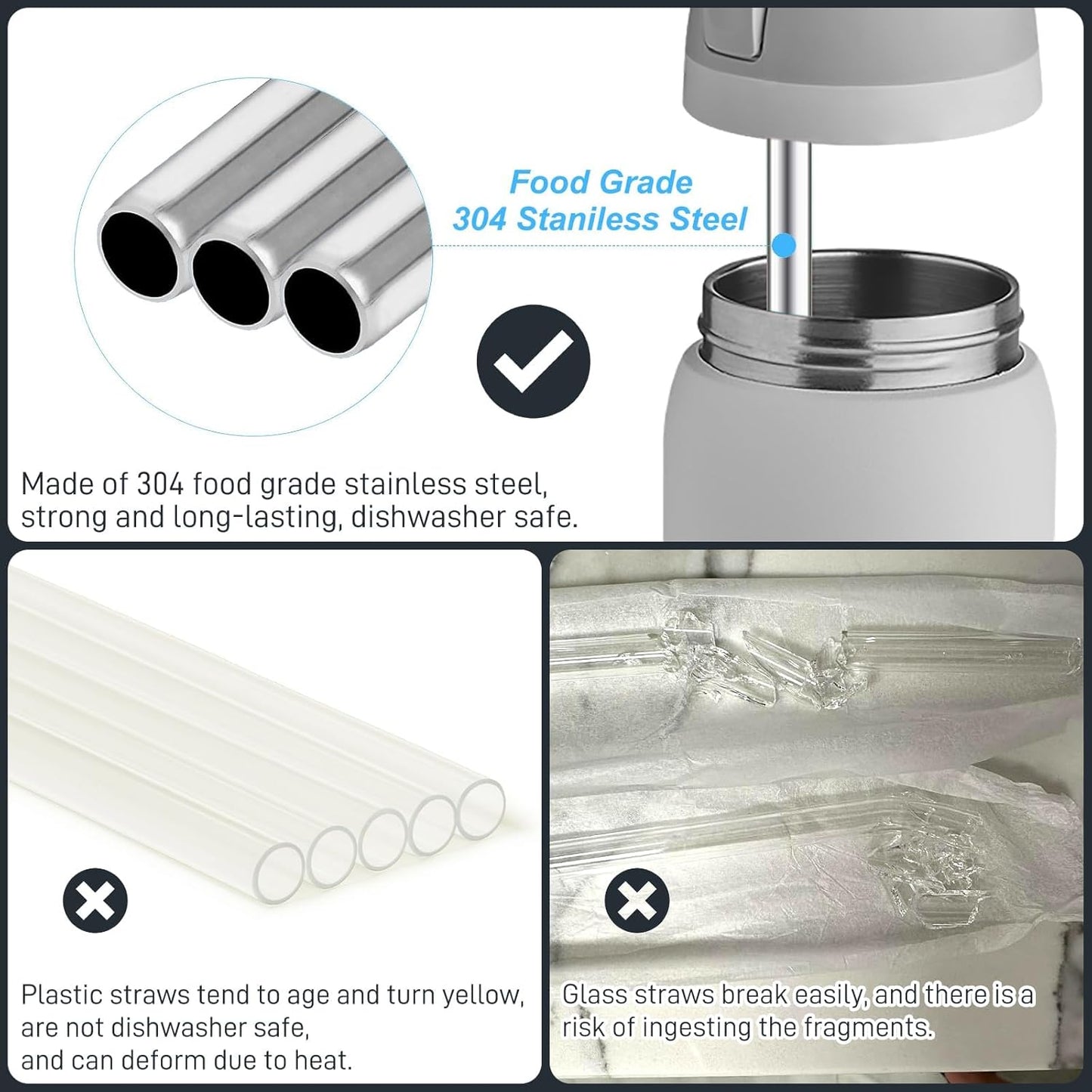 Food Grade
304 Staniless Steel

Made of 304 food grade stainless steel, strong and long-lasting, dishwasher safe.

Plastic straws tend to age and turn yellow, are not dishwasher safe, and can deform due to heat.

Glass straws break easily, and there is a risk of ingesting the fragments.