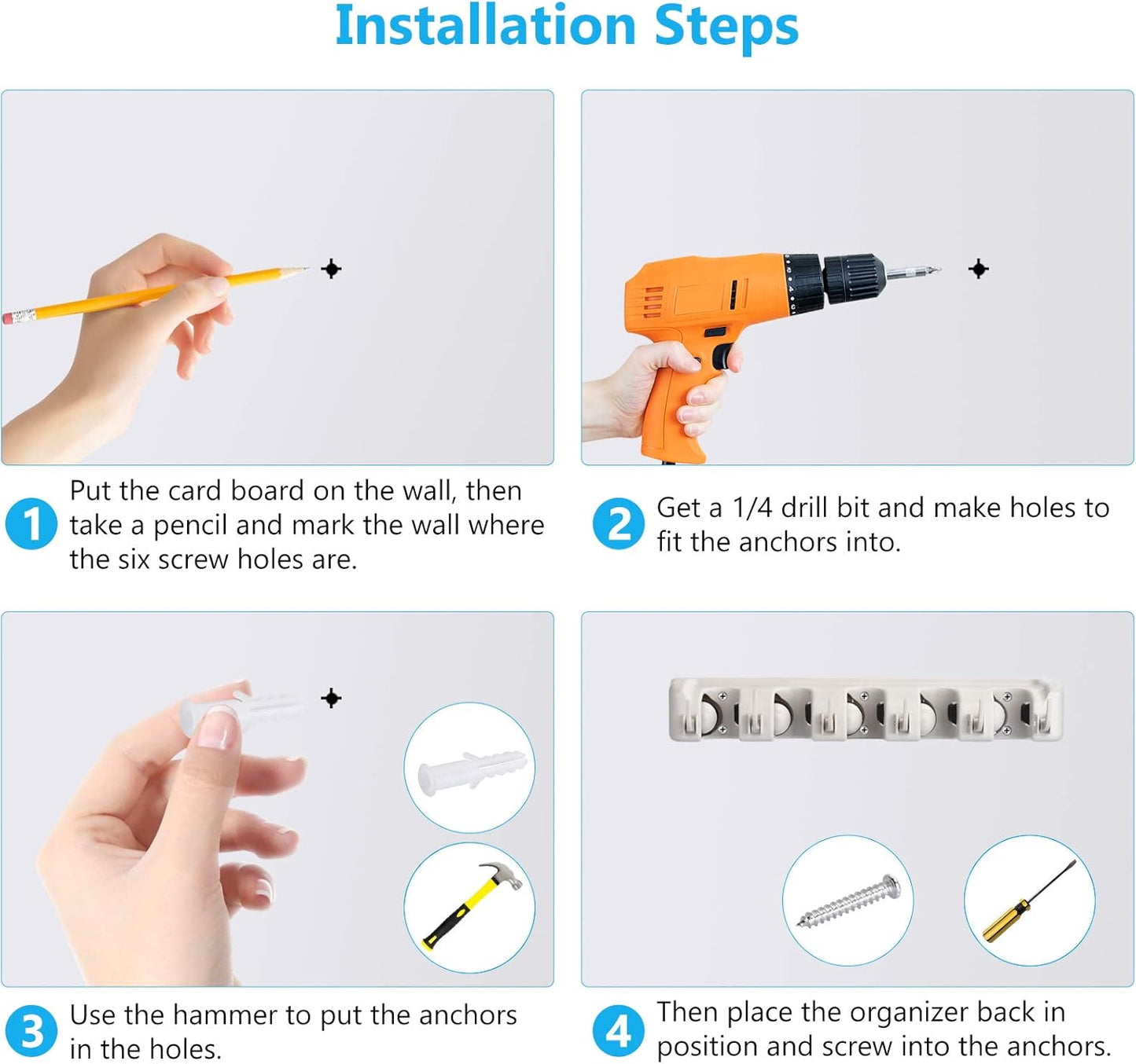 Installation Steps

1 Put the card board on the wall, then take a pencil and mark the wall where the six screw holes are.

2 Get a 1/4 drill bit and make holes to fit the anchors into.

3 Use the hammer to put the anchors in the holes.

4 Then place the organizer back in position and screw into the anchors.