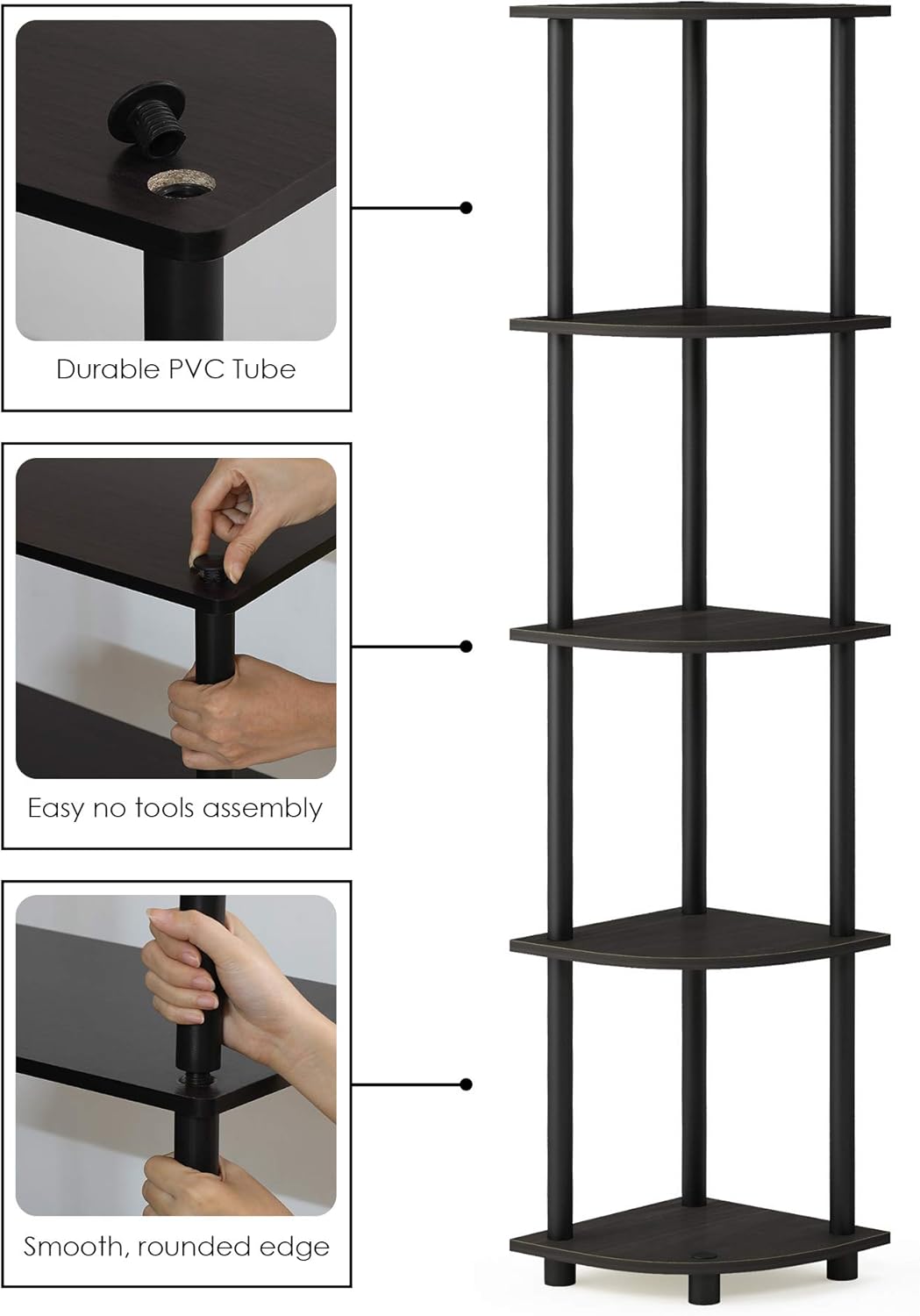 Durable PVC Tube

Easy no tools assembly

Smooth, rounded edge