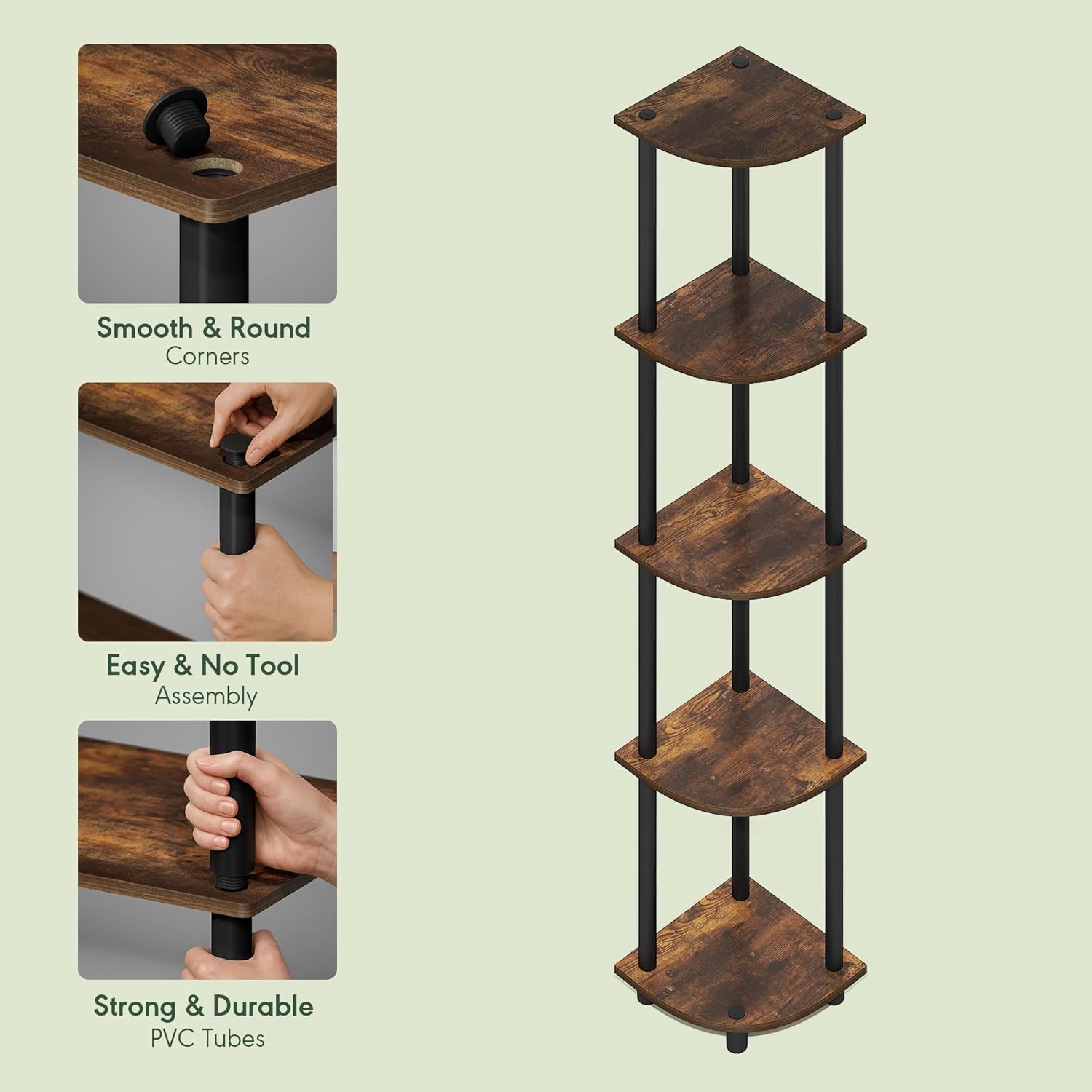 Smooth & Round
Corners

Easy & No Tool
Assembly

Strong & Durable
PVC Tubes