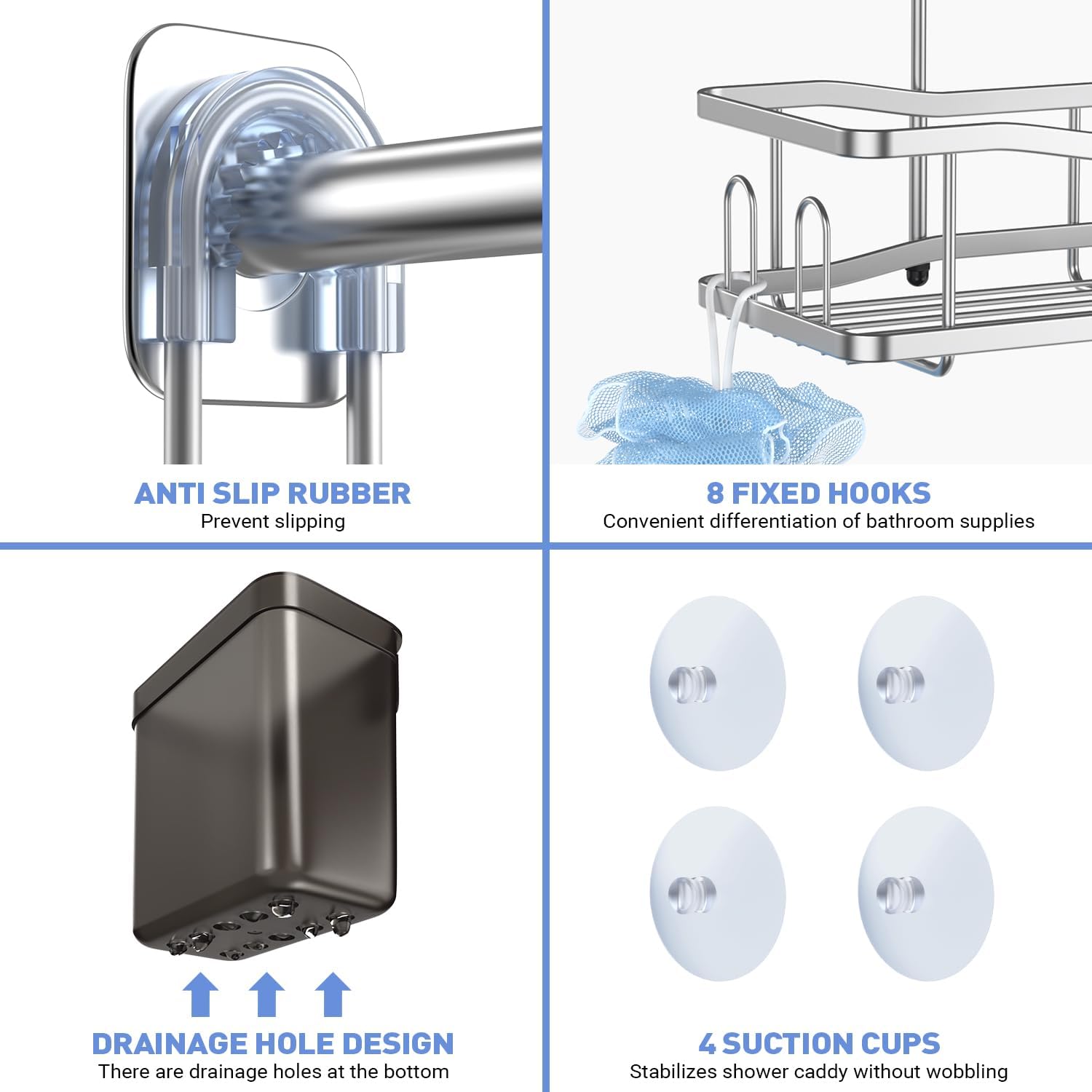 ANTI SLIP RUBBER
Prevent slipping

8 FIXED HOOKS
Convenient differentiation of bathroom supplies

DRAINAGE HOLE DESIGN
There are drainage holes at the bottom

4 SUCTION CUPS
Stabilizes shower caddy without wobbling