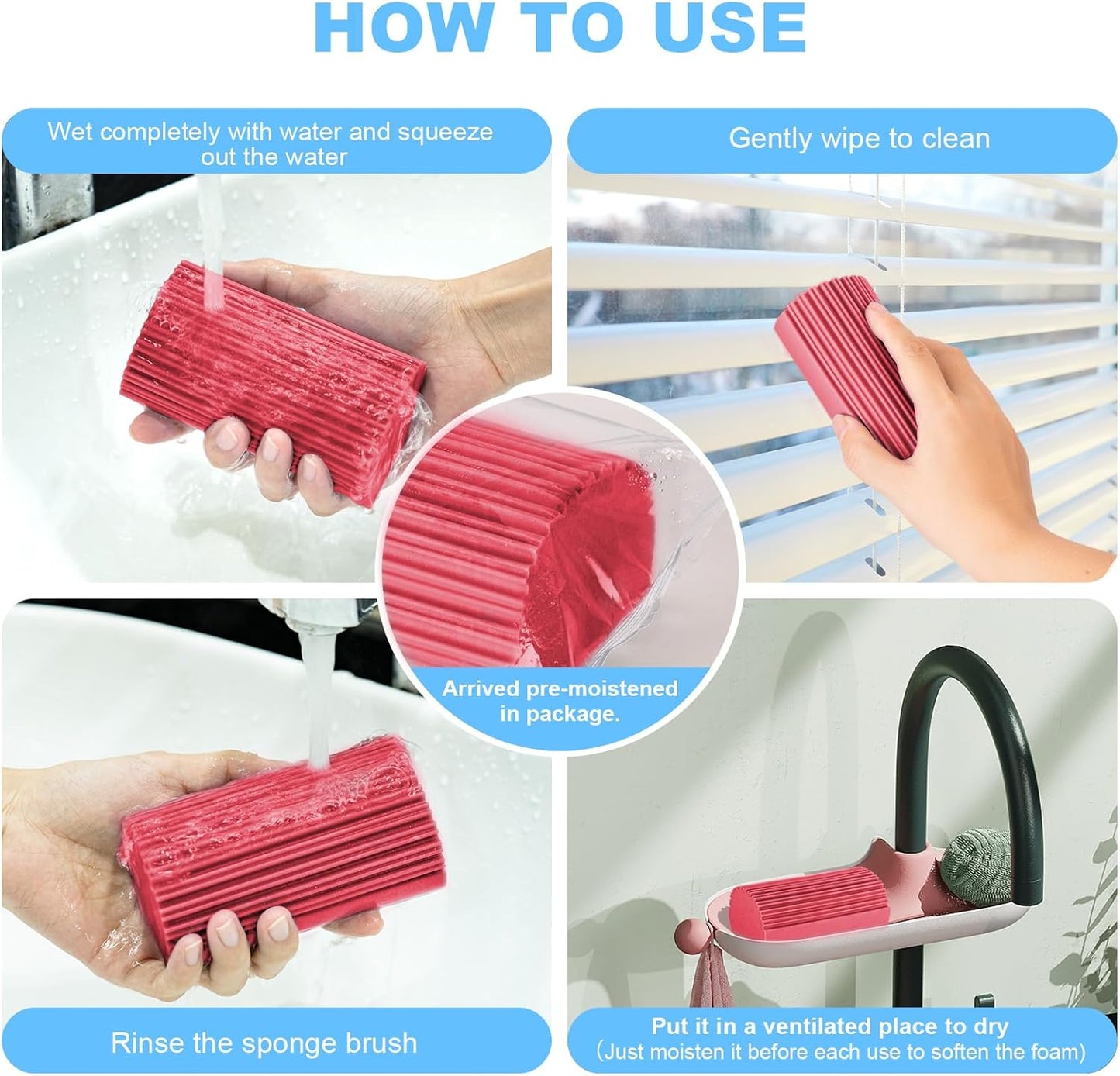 HOW TO USE

Wet completely with water and squeeze out the water

Gently wipe to clean

Arrived pre-moistened in package.

Rinse the sponge brush

Put it in a ventilated place to dry
(Just moisten it before each use to soften the foam)