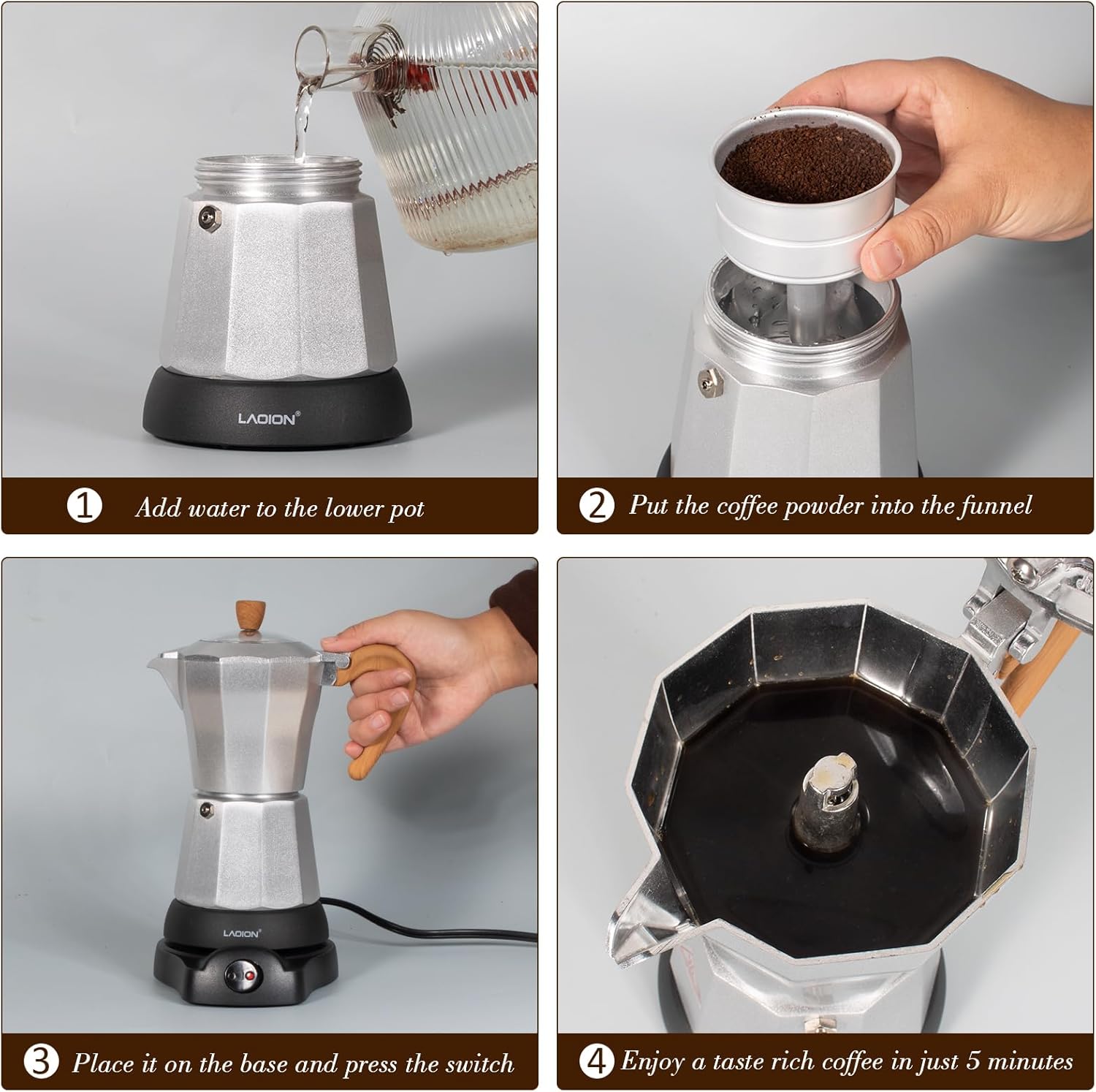 LAOION®

1 Add water to the lower pot

2 Put the coffee powder into the funnel

LAOION®

3 Place it on the base and press the switch

4 Enjoy a taste rich coffee in just 5 minutes