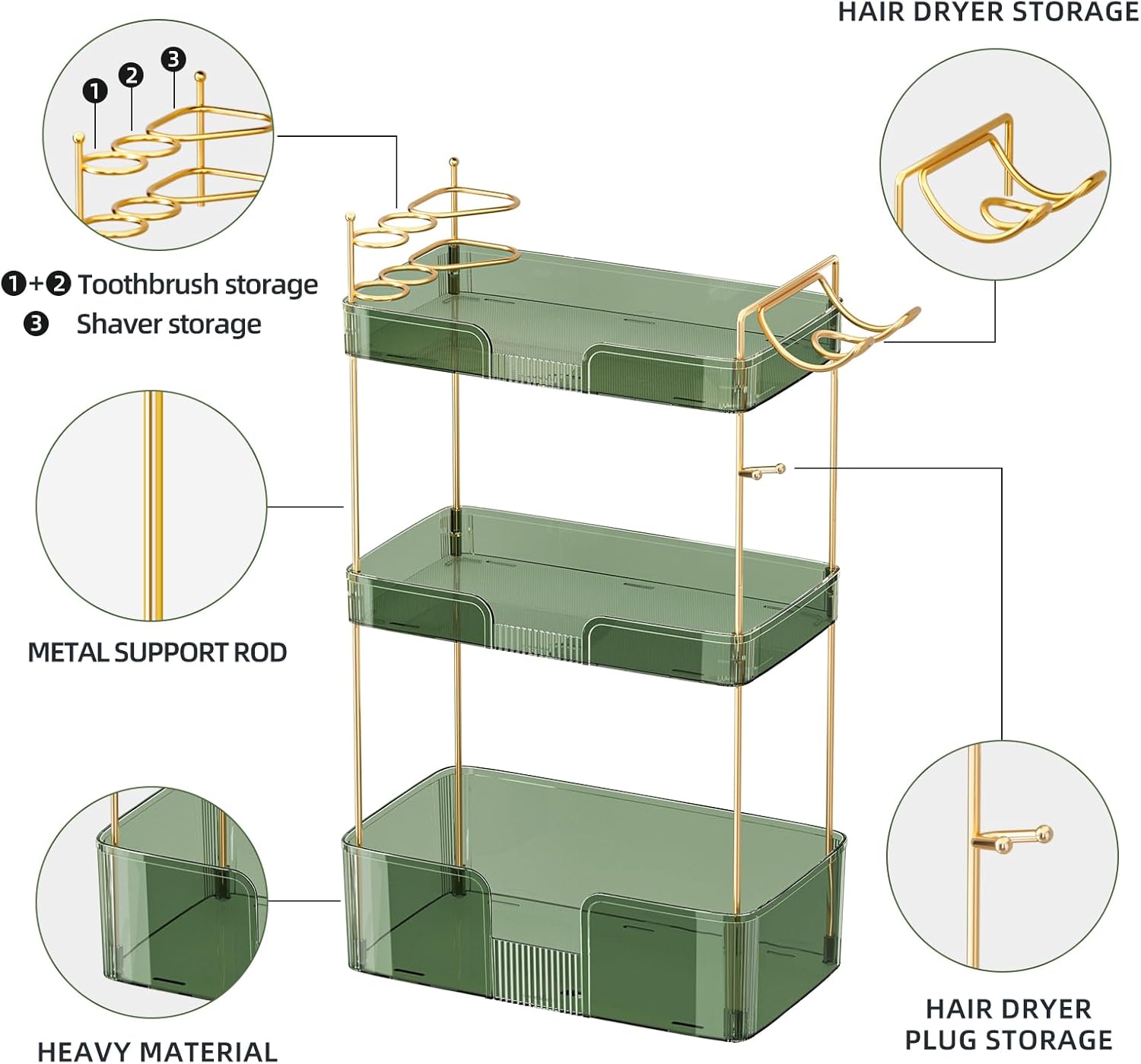 HAIR DRYER STORAGE

❶ ❷ ❸

❶+❷ Toothbrush storage
❸ Shaver storage

METAL SUPPORT ROD

HEAVY MATERIAL

HAIR DRYER PLUG STORAGE