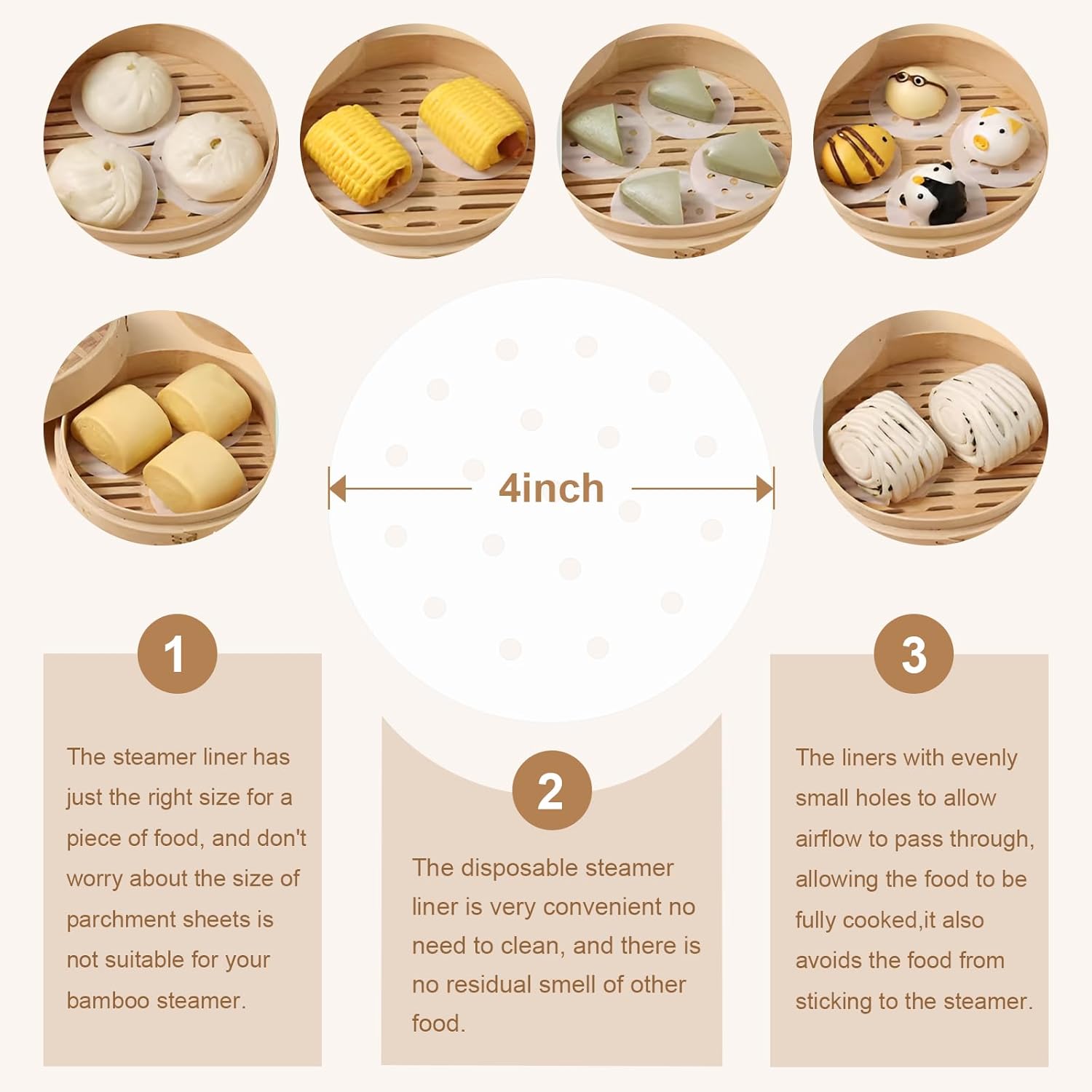 4inch

1

The steamer liner has just the right size for a piece of food, and don't worry about the size of parchment sheets is not suitable for your bamboo steamer.

2

The disposable steamer liner is very convenient no need to clean, and there is no residual smell of other food.

3

The liners with evenly small holes to allow airflow to pass through, allowing the food to be fully cooked,it also avoids the food from sticking to the steamer.