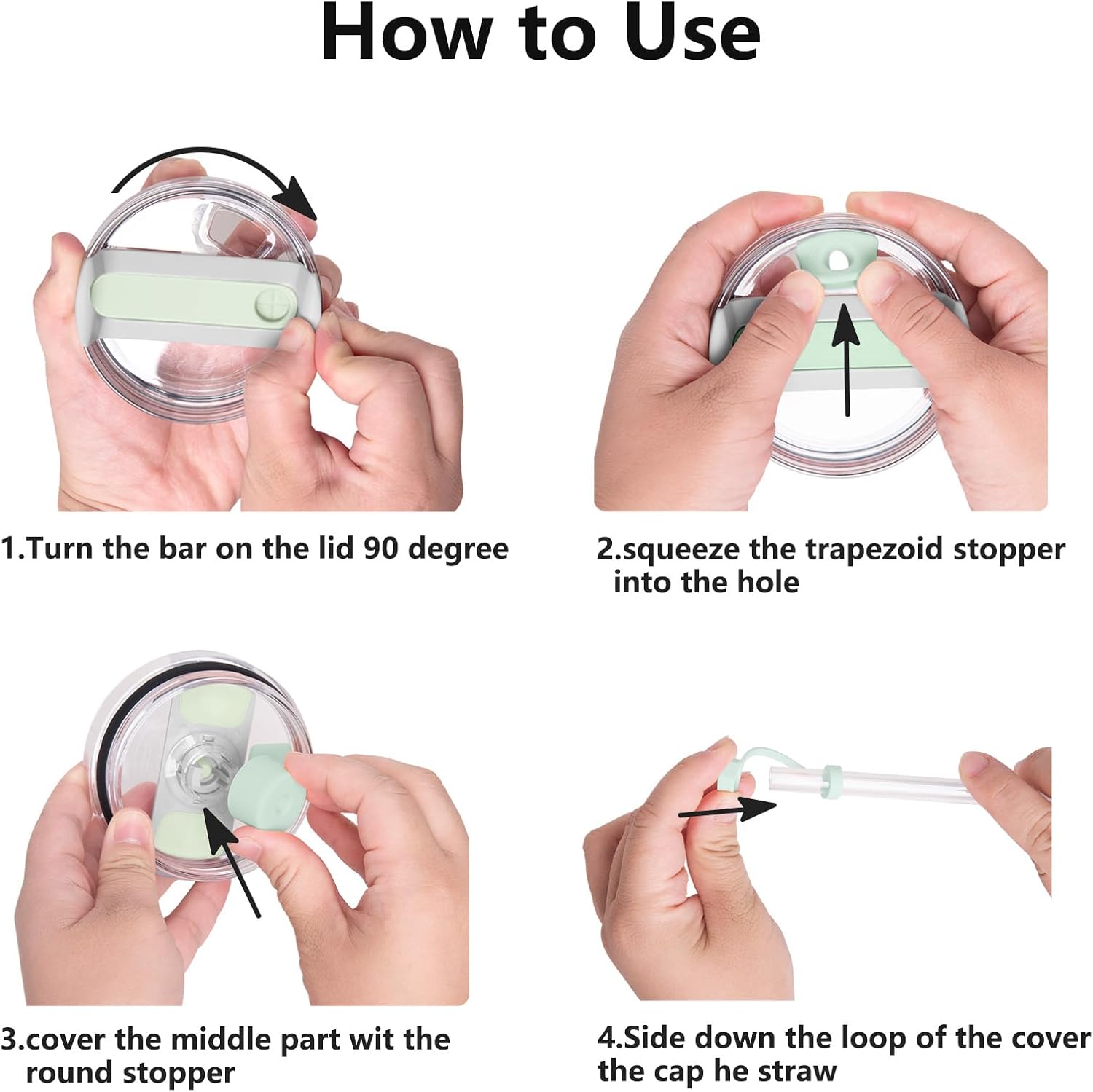 How to Use

1.Turn the bar on the lid 90 degree

2.squeeze the trapezoid stopper into the hole

3.cover the middle part wit the round stopper

4.Side down the loop of the cover the cap he straw