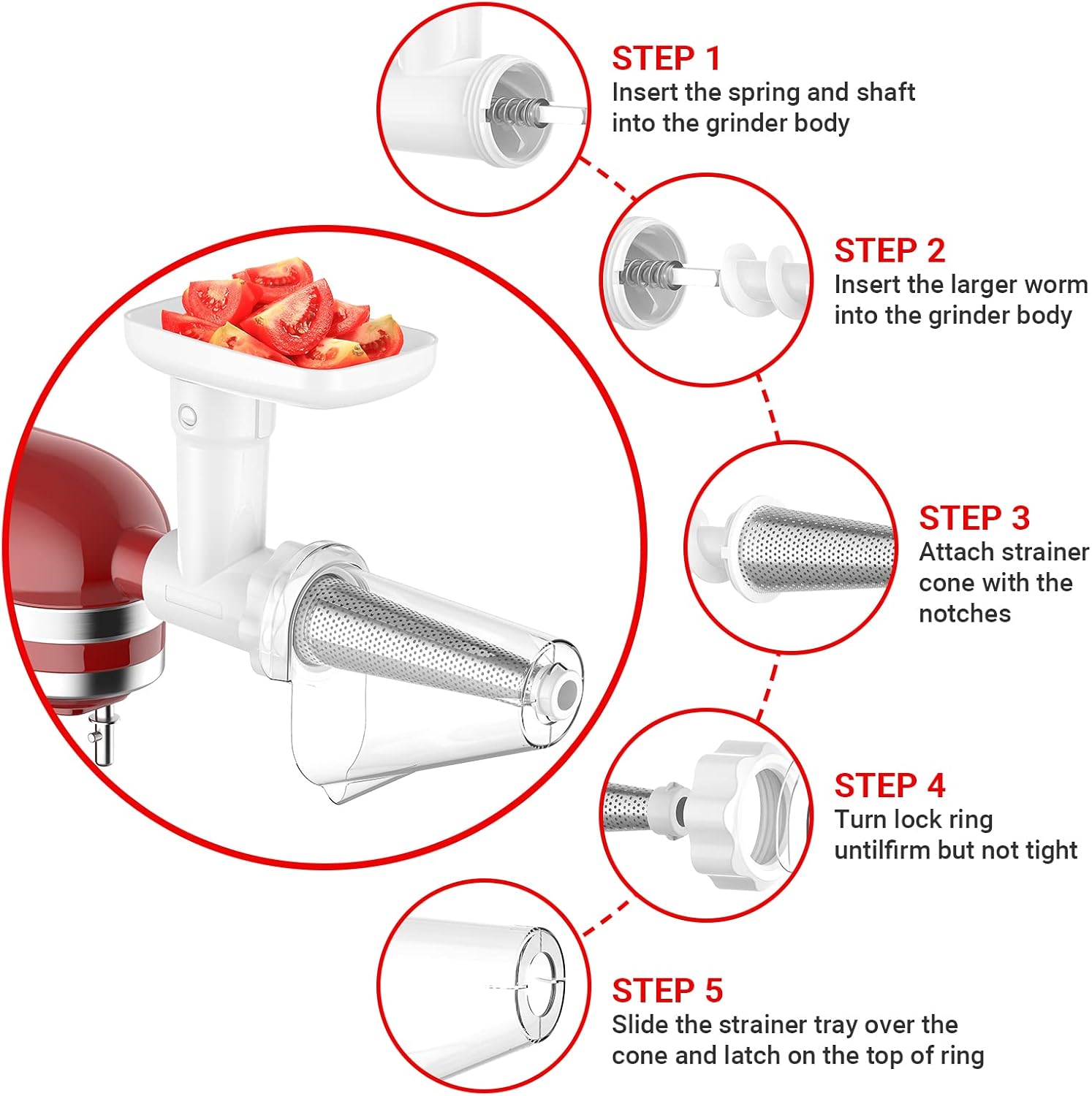 STEP 1
Insert the spring and shaft into the grinder body

STEP 2
Insert the larger worm into the grinder body

STEP 3
Attach strainer cone with the notches

STEP 4
Turn lock ring untilfirm but not tight

STEP 5
Slide the strainer tray over the cone and latch on the top of ring