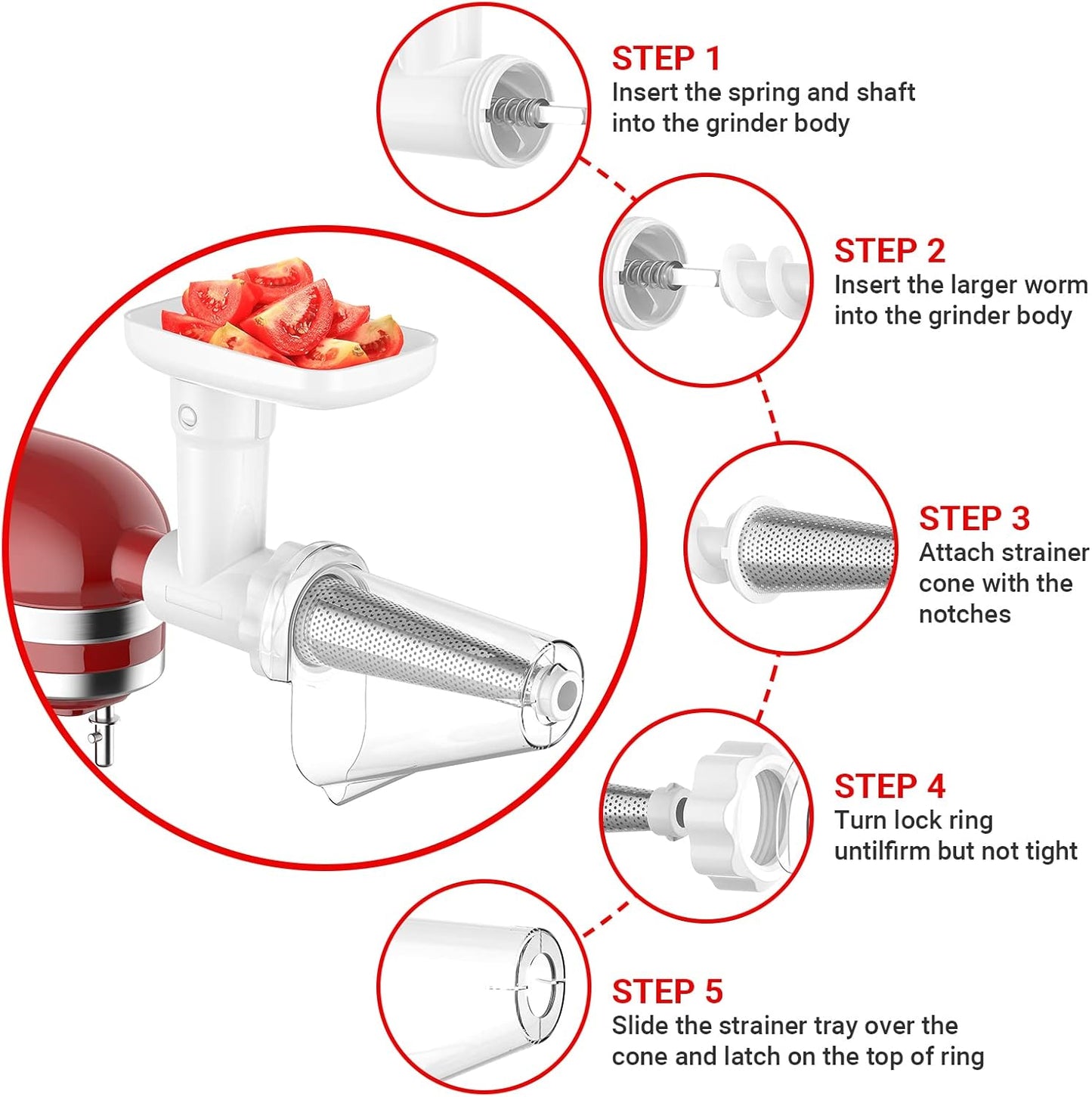 STEP 1
Insert the spring and shaft into the grinder body

STEP 2
Insert the larger worm into the grinder body

STEP 3
Attach strainer cone with the notches

STEP 4
Turn lock ring untilfirm but not tight

STEP 5
Slide the strainer tray over the cone and latch on the top of ring