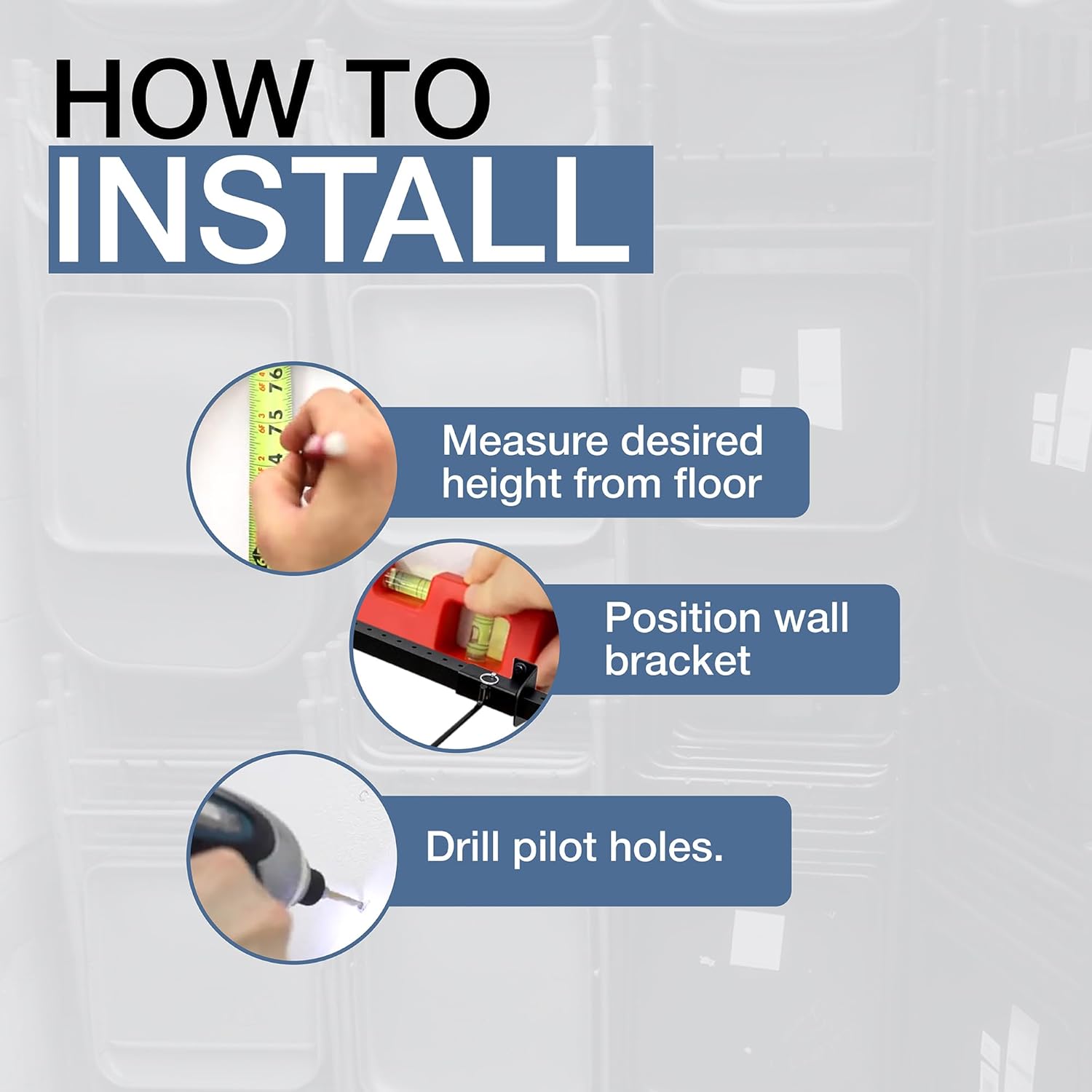 HOW TO
INSTALL

74 75 76

Measure desired height from floor

Position wall bracket

Drill pilot holes.