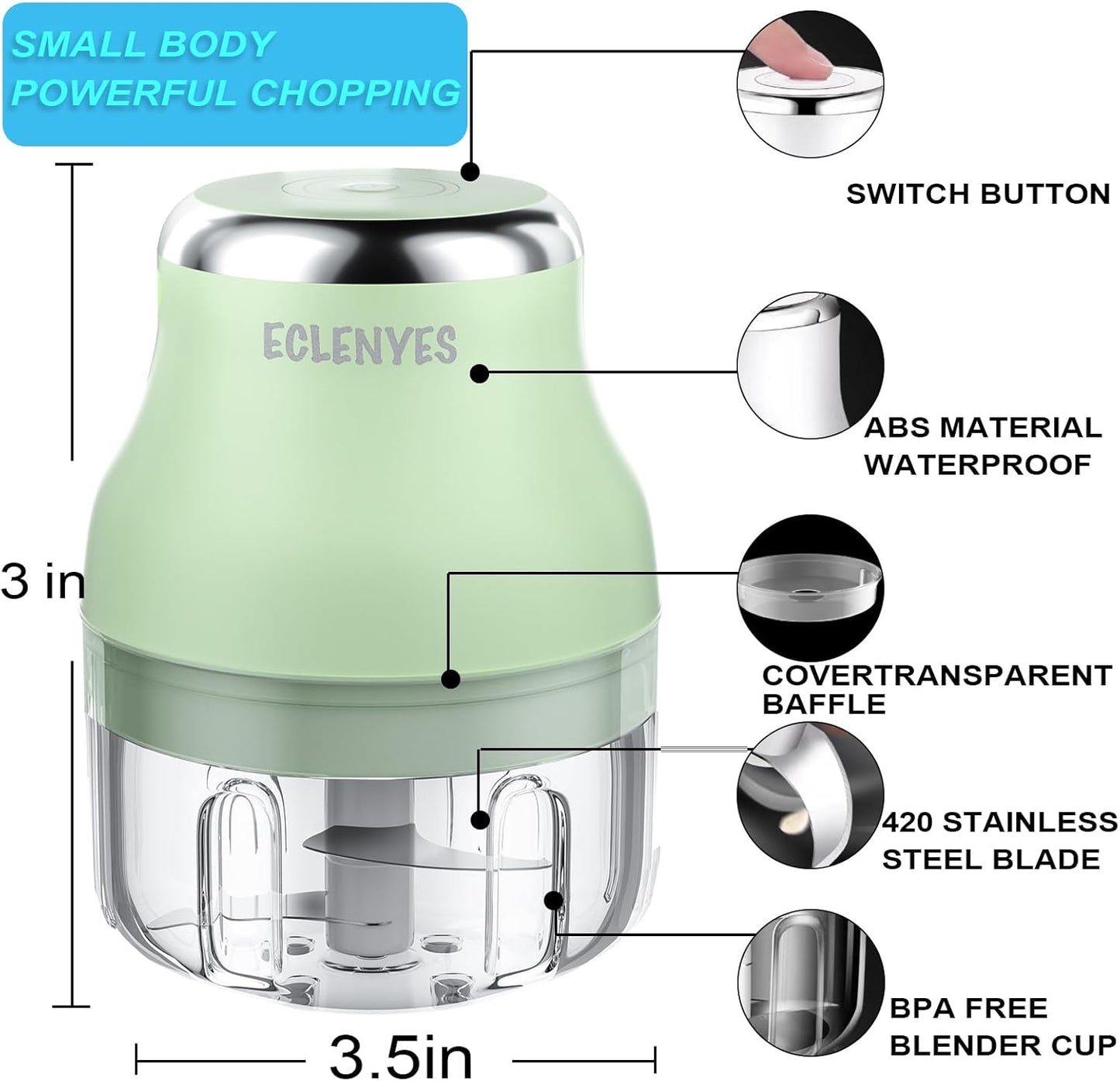 SMALL BODY
POWERFUL CHOPPING

SWITCH BUTTON

ECLENYES

ABS MATERIAL
WATERPROOF

3 in

COVERTRANSPARENT
BAFFLE

420 STAINLESS
STEEL BLADE

BPA FREE
BLENDER CUP

3.5in