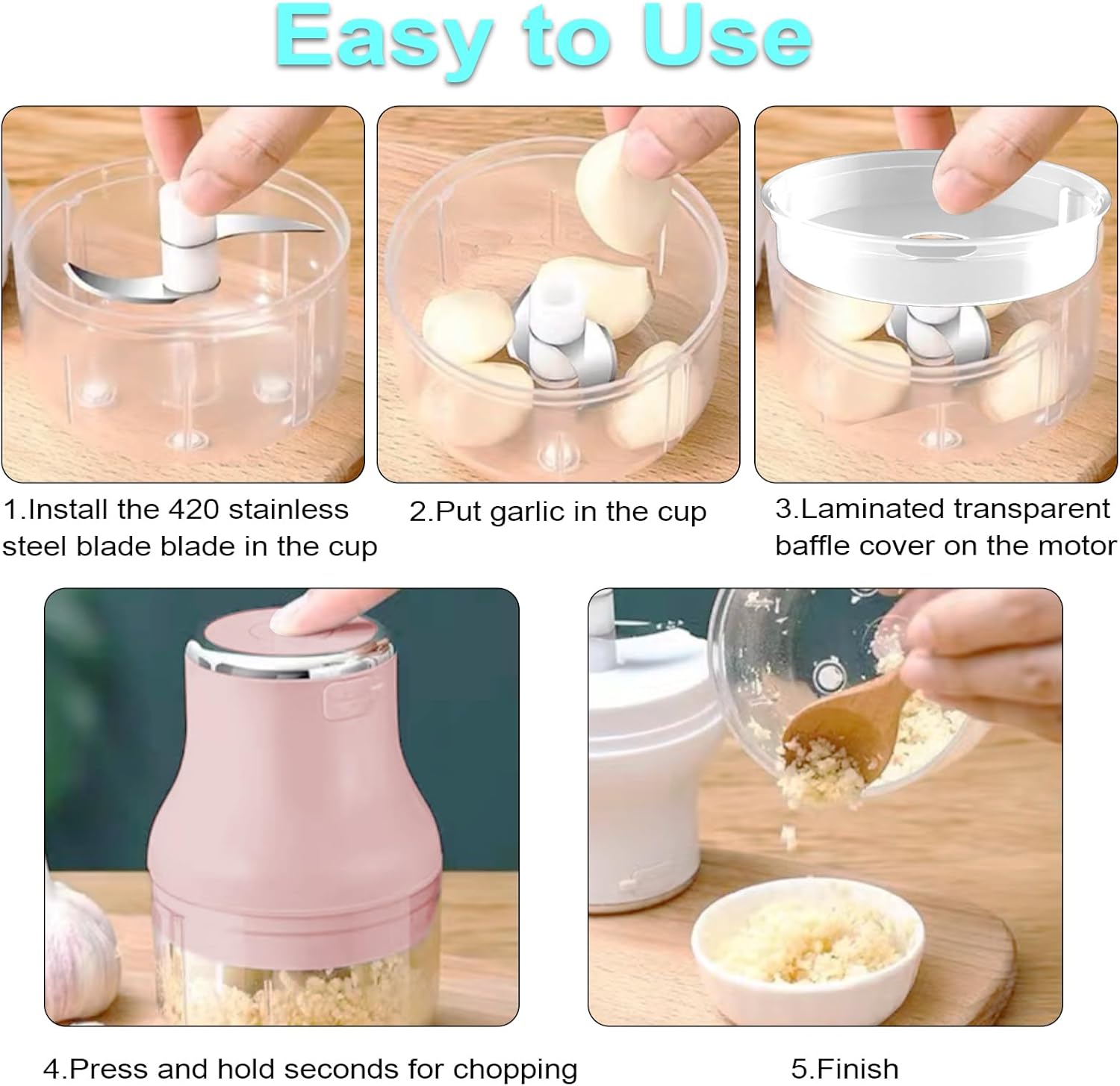 Easy to Use

1.Install the 420 stainless steel blade blade in the cup

2.Put garlic in the cup

3.Laminated transparent baffle cover on the motor

4.Press and hold seconds for chopping

5.Finish