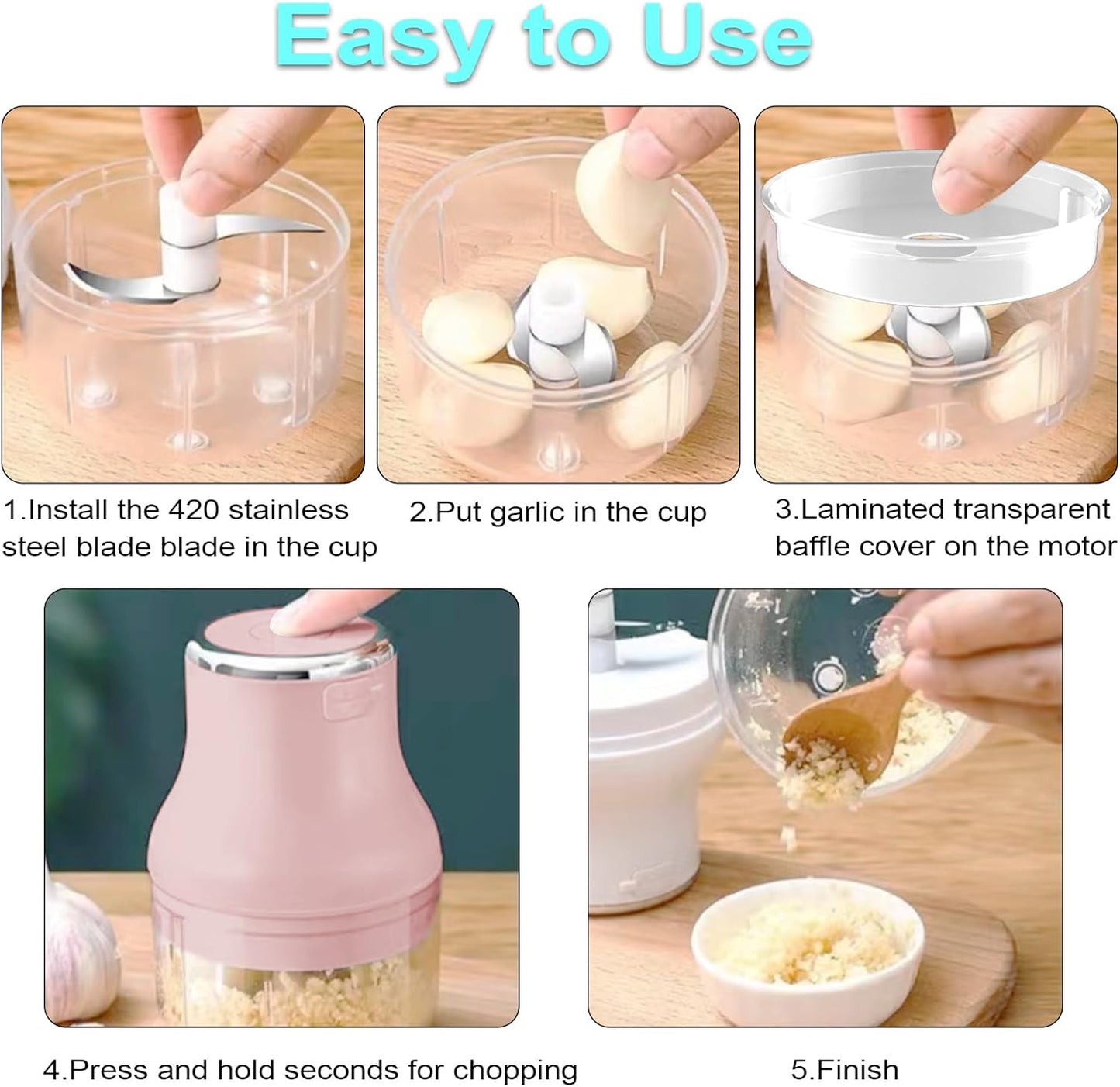 Easy to Use

1.Install the 420 stainless steel blade blade in the cup

2.Put garlic in the cup

3.Laminated transparent baffle cover on the motor

4.Press and hold seconds for chopping

5.Finish