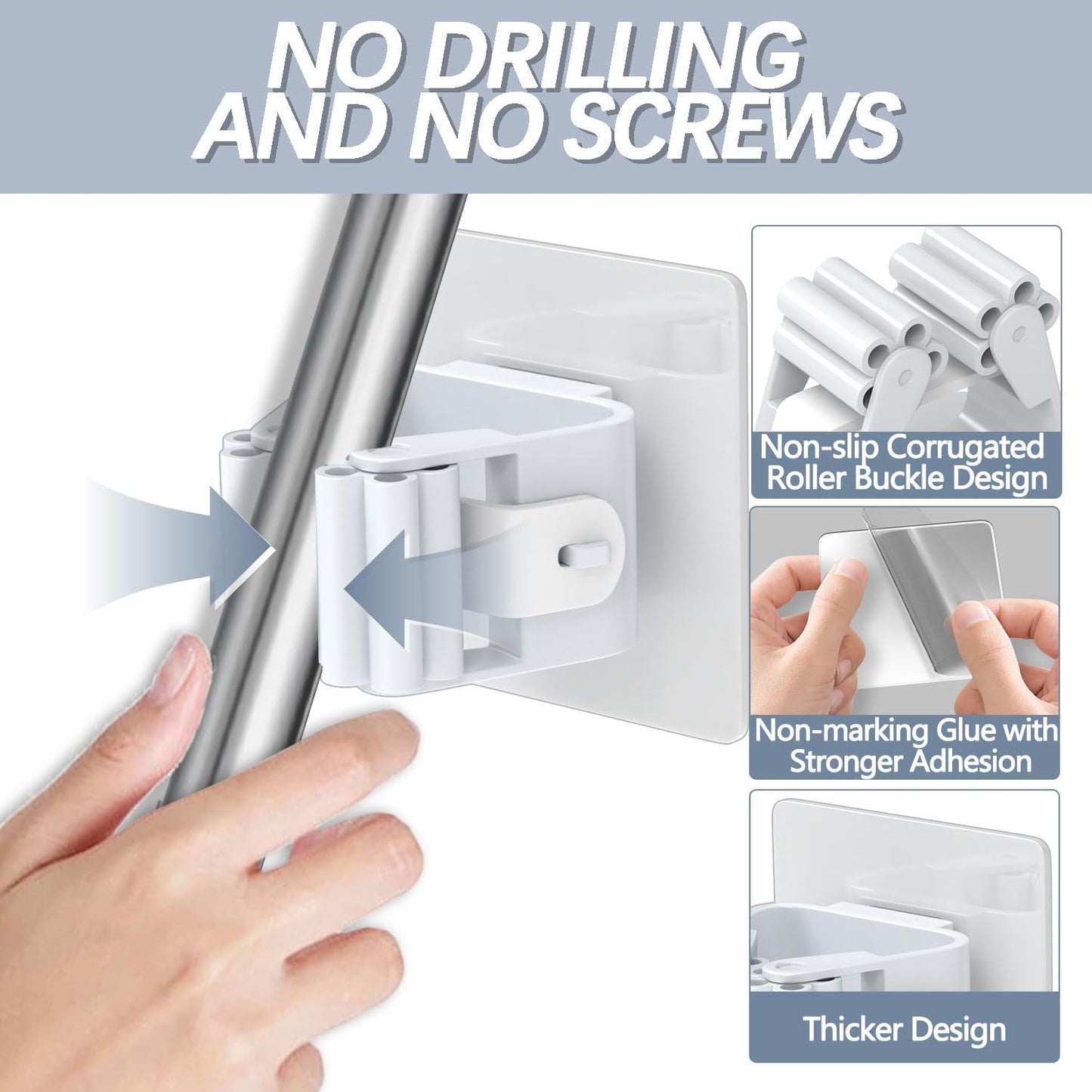 NO DRILLING AND NO SCREWS

Non-slip Corrugated Roller Buckle Design

Non-marking Glue with Stronger Adhesion

Thicker Design