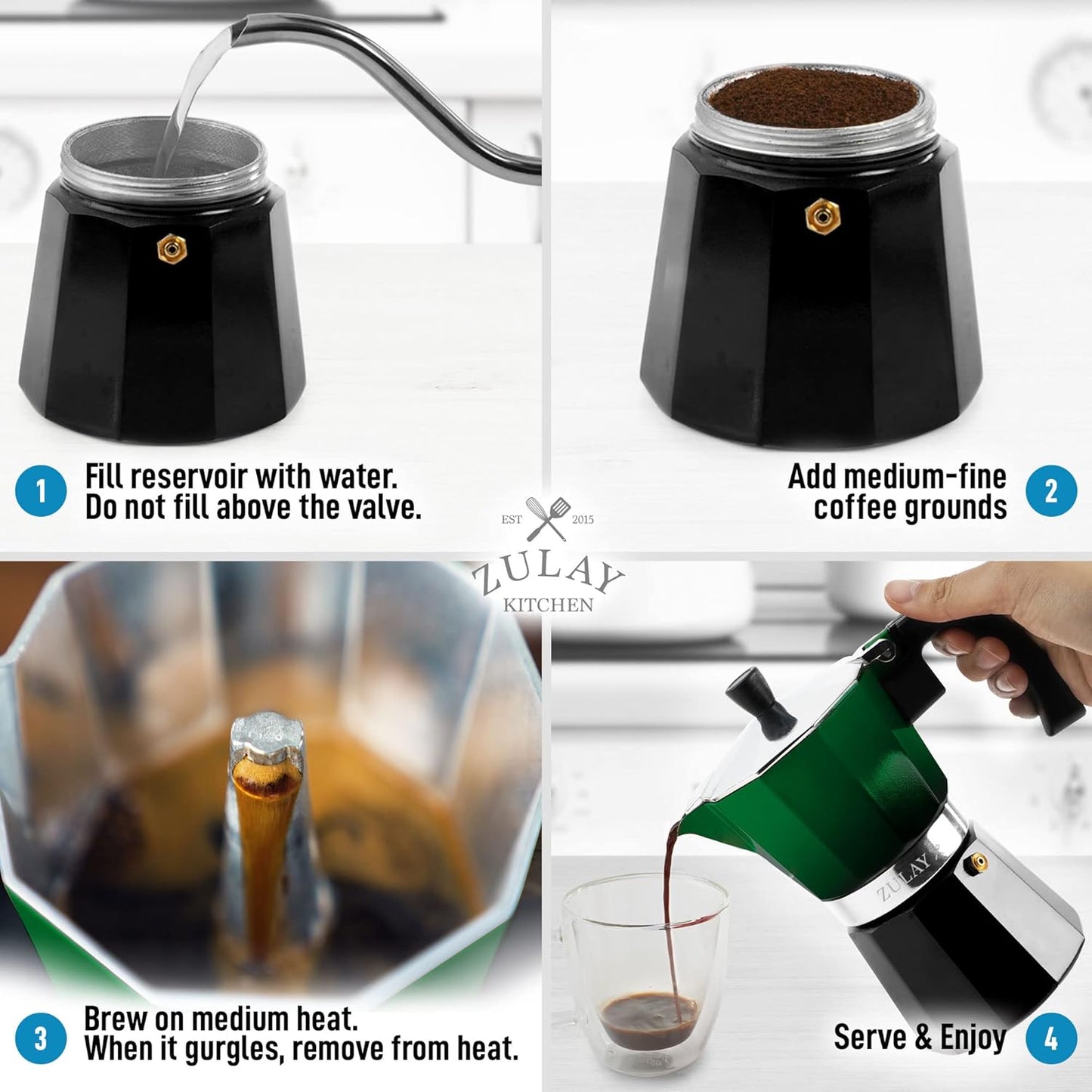 1 Fill reservoir with water. Do not fill above the valve.

Add medium-fine coffee grounds 2

EST 2015
ZULAY
KITCHEN

3 Brew on medium heat. When it gurgles, remove from heat.

ZULAY

Serve & Enjoy 4