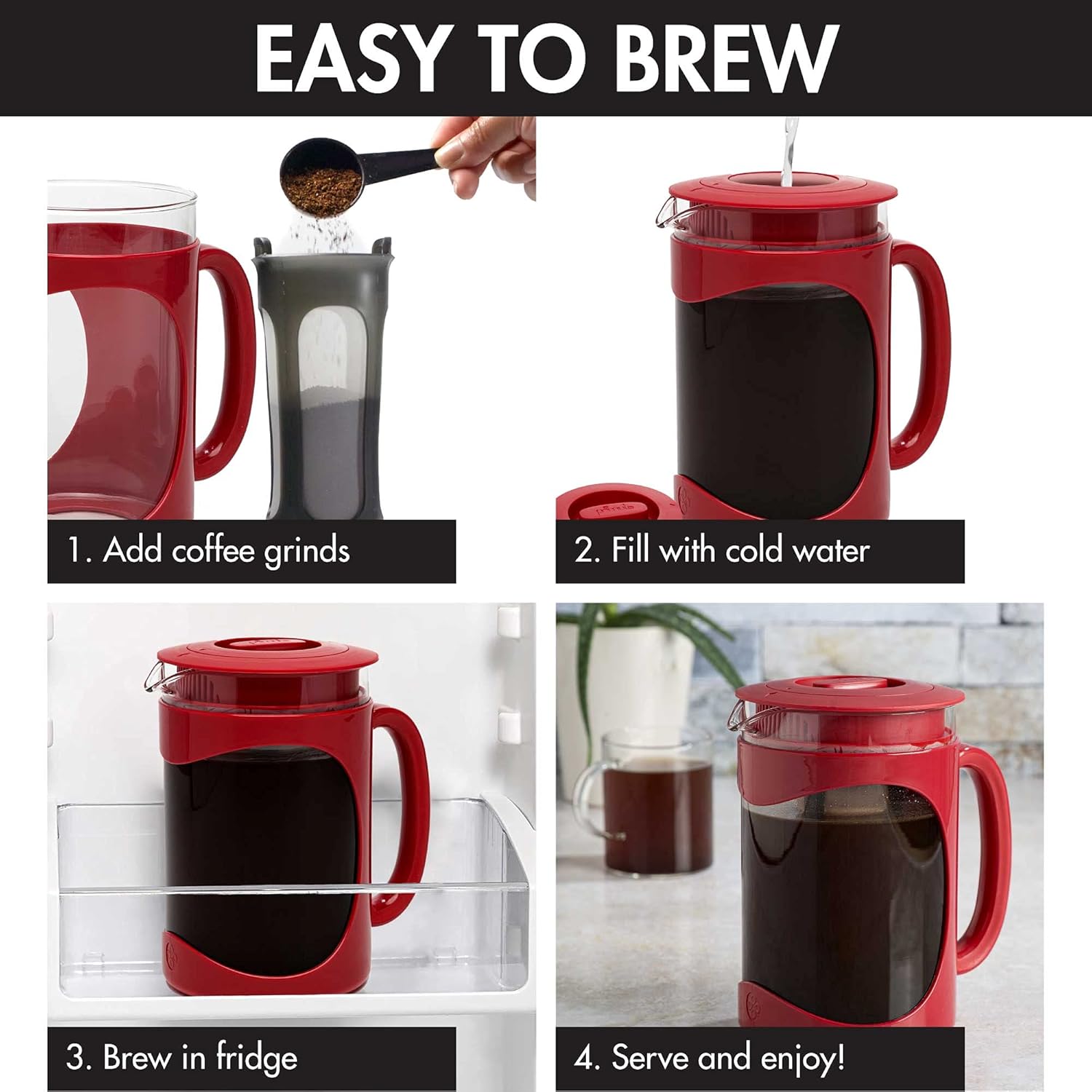 EASY TO BREW

1. Add coffee grinds

2. Fill with cold water

3. Brew in fridge

4. Serve and enjoy!