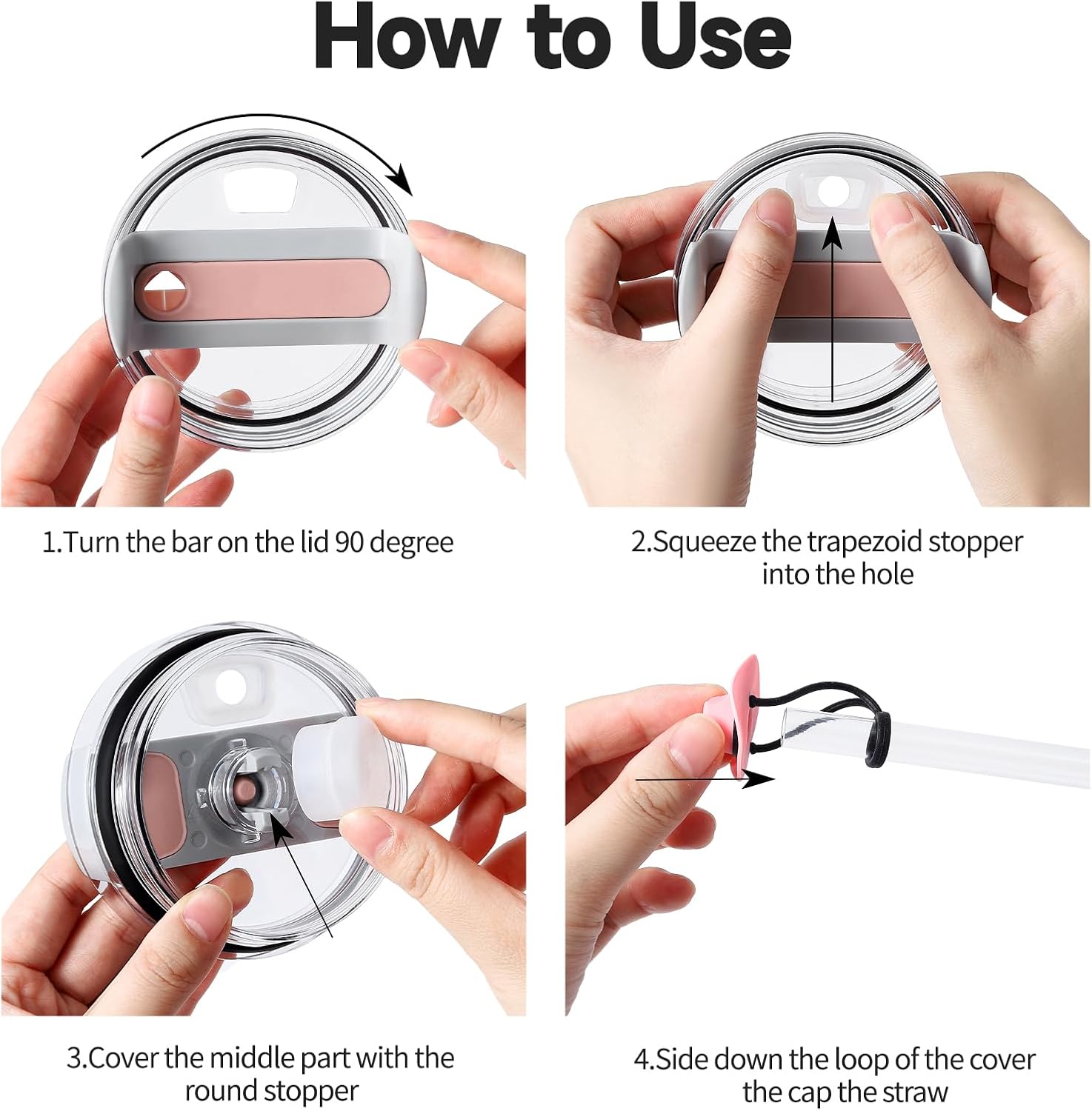 How to Use

1.Turn the bar on the lid 90 degree

2.Squeeze the trapezoid stopper into the hole

3.Cover the middle part with the round stopper

4.Side down the loop of the cover the cap the straw