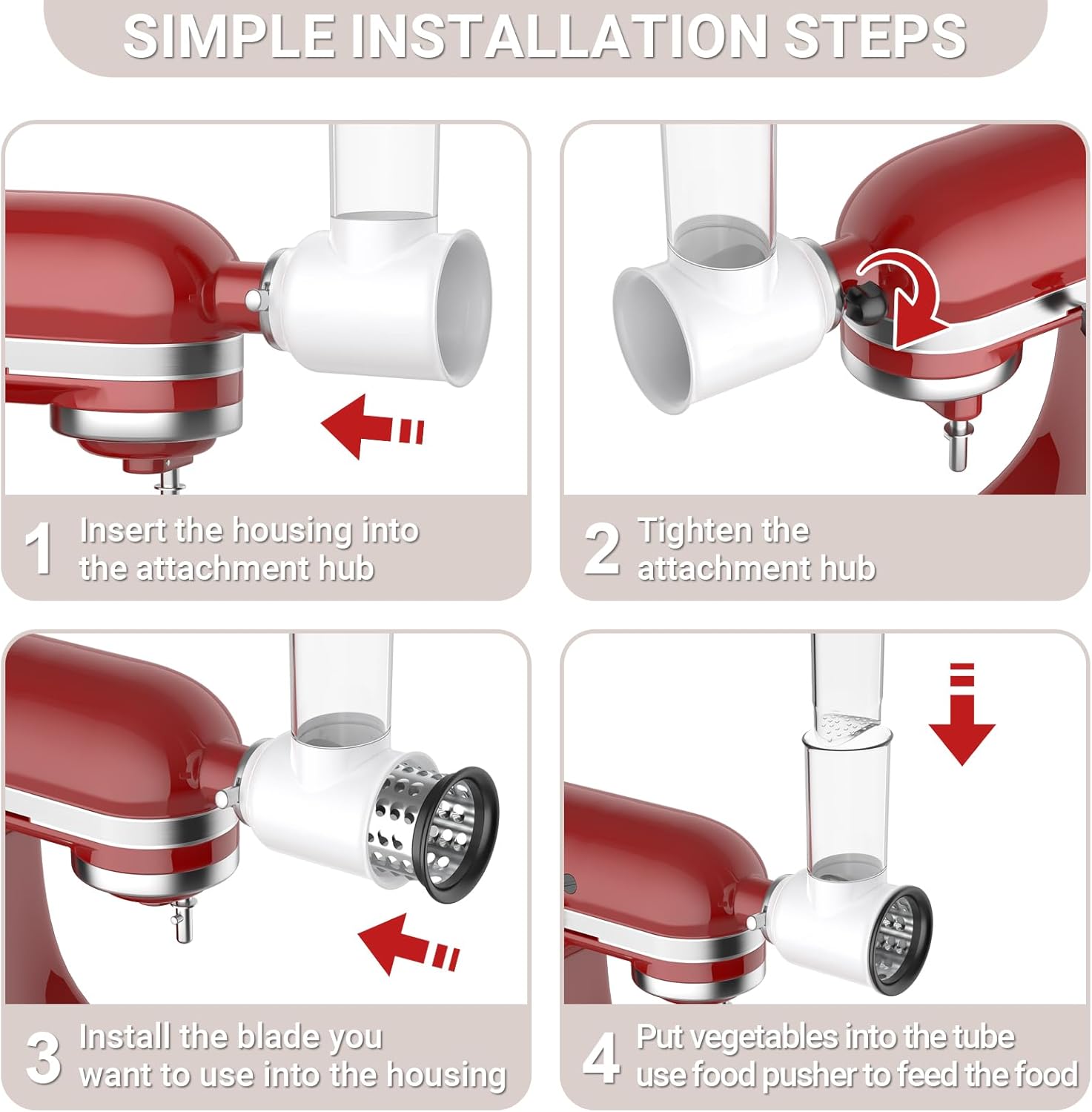 SIMPLE INSTALLATION STEPS

1 Insert the housing into the attachment hub

2 Tighten the attachment hub

3 Install the blade you want to use into the housing

4 Put vegetables into the tube use food pusher to feed the food