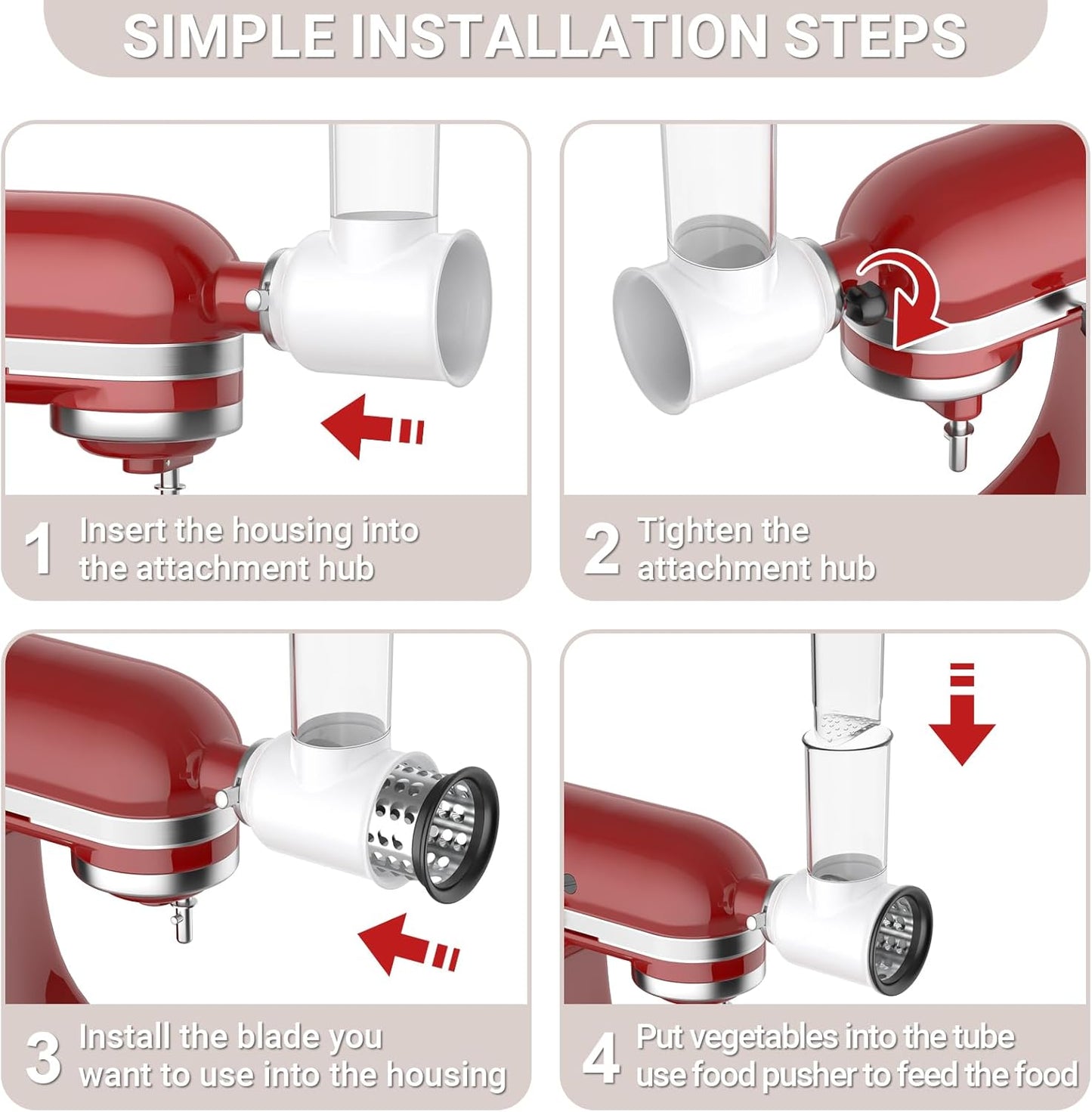 SIMPLE INSTALLATION STEPS

1 Insert the housing into the attachment hub

2 Tighten the attachment hub

3 Install the blade you want to use into the housing

4 Put vegetables into the tube use food pusher to feed the food