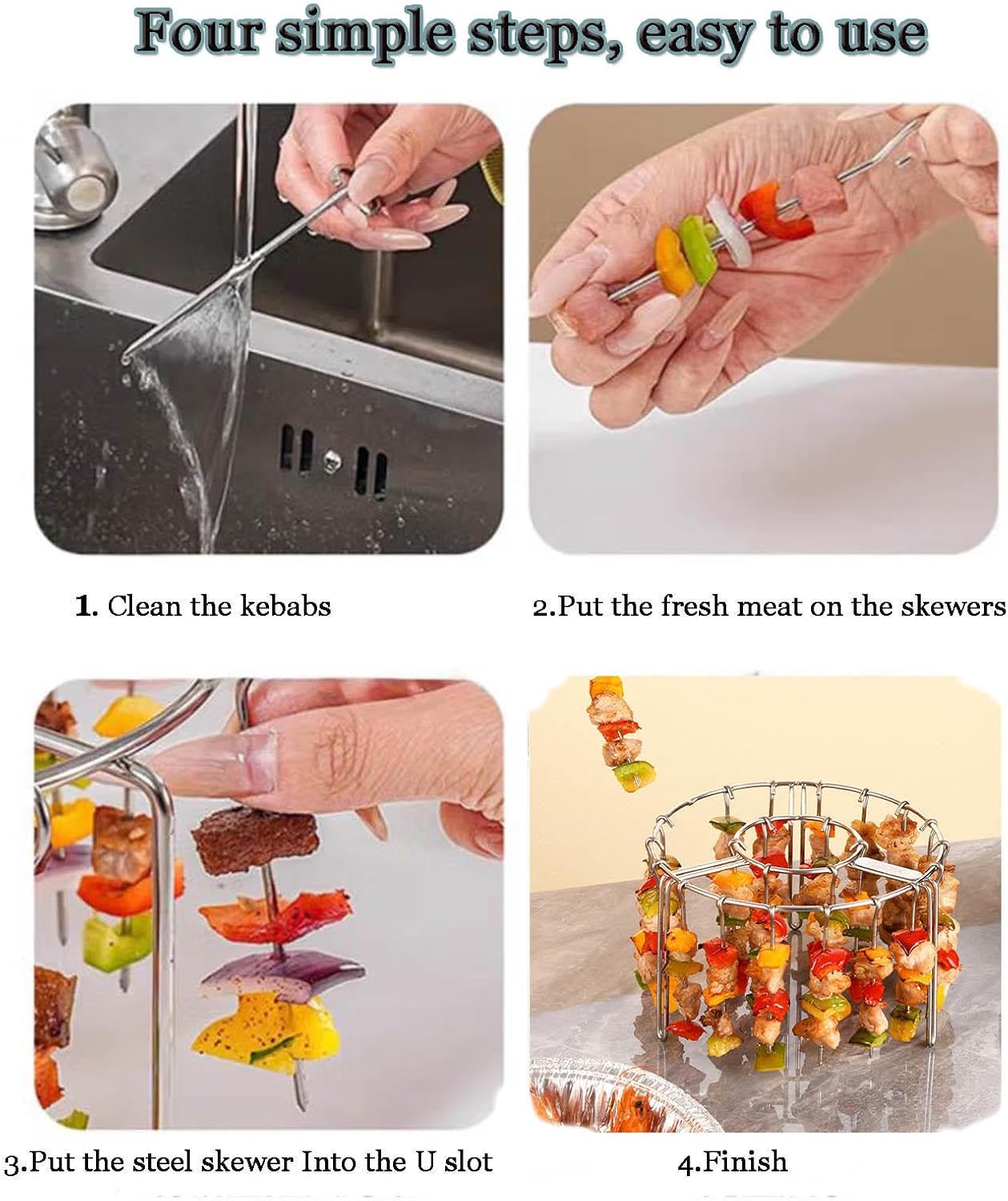 Four simple steps, easy to use

1. Clean the kebabs

2.Put the fresh meat on the skewers

3.Put the steel skewer Into the U slot

4.Finish