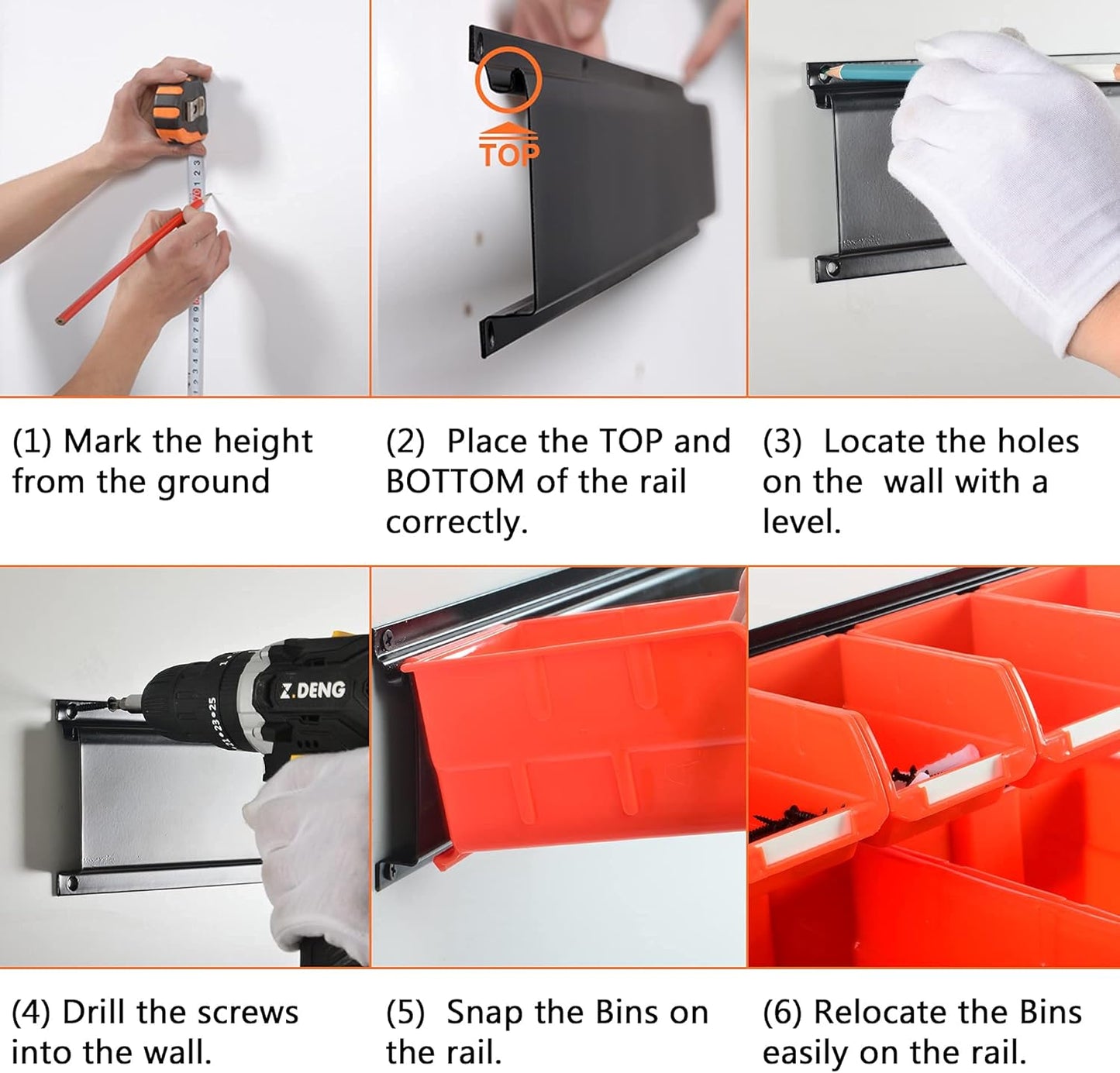 TOP

(1) Mark the height from the ground

(2) Place the TOP and BOTTOM of the rail correctly.

(3) Locate the holes on the wall with a level.

Z.DENG

(4) Drill the screws into the wall.

(5) Snap the Bins on the rail.

(6) Relocate the Bins easily on the rail.