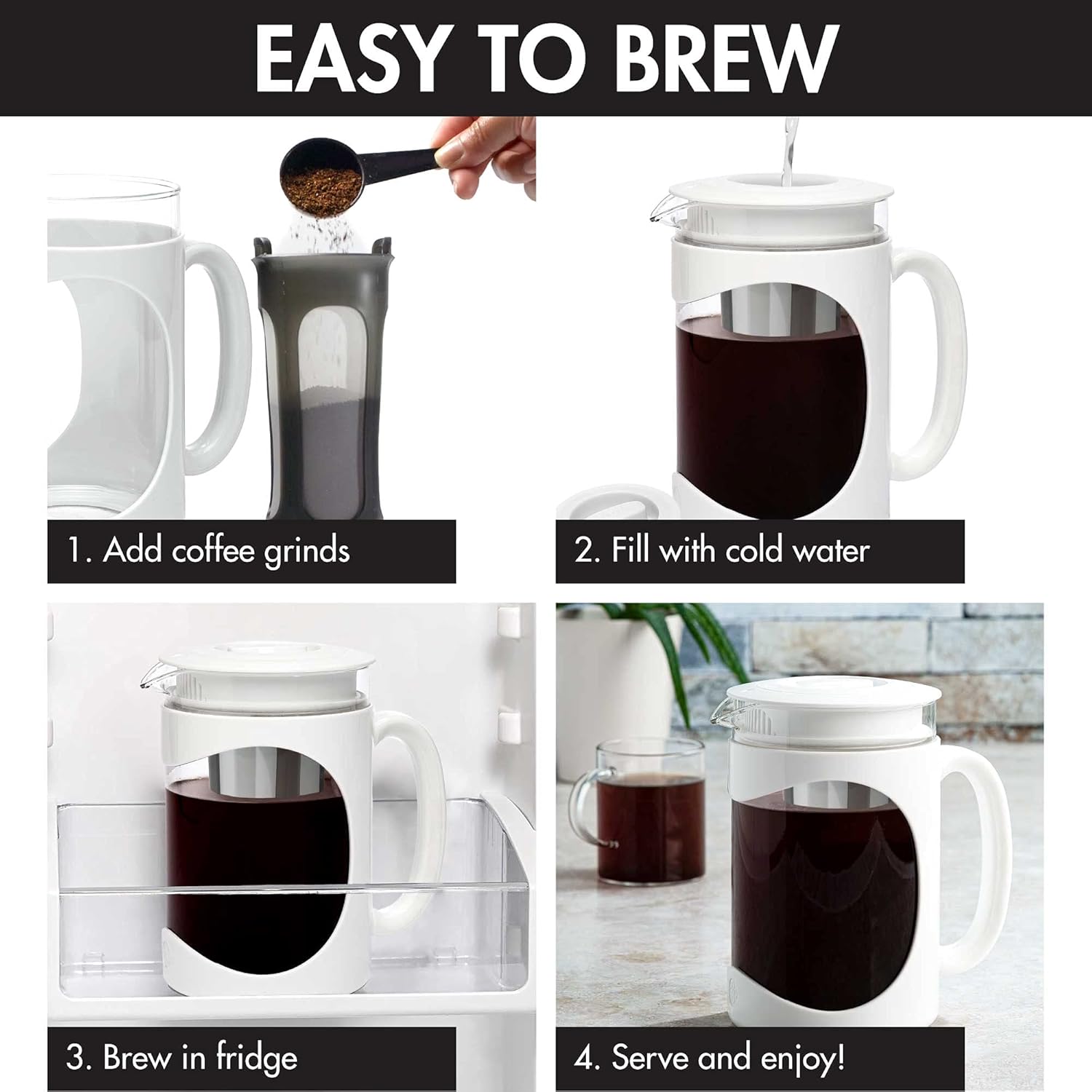 EASY TO BREW

1. Add coffee grinds

2. Fill with cold water

3. Brew in fridge

4. Serve and enjoy!