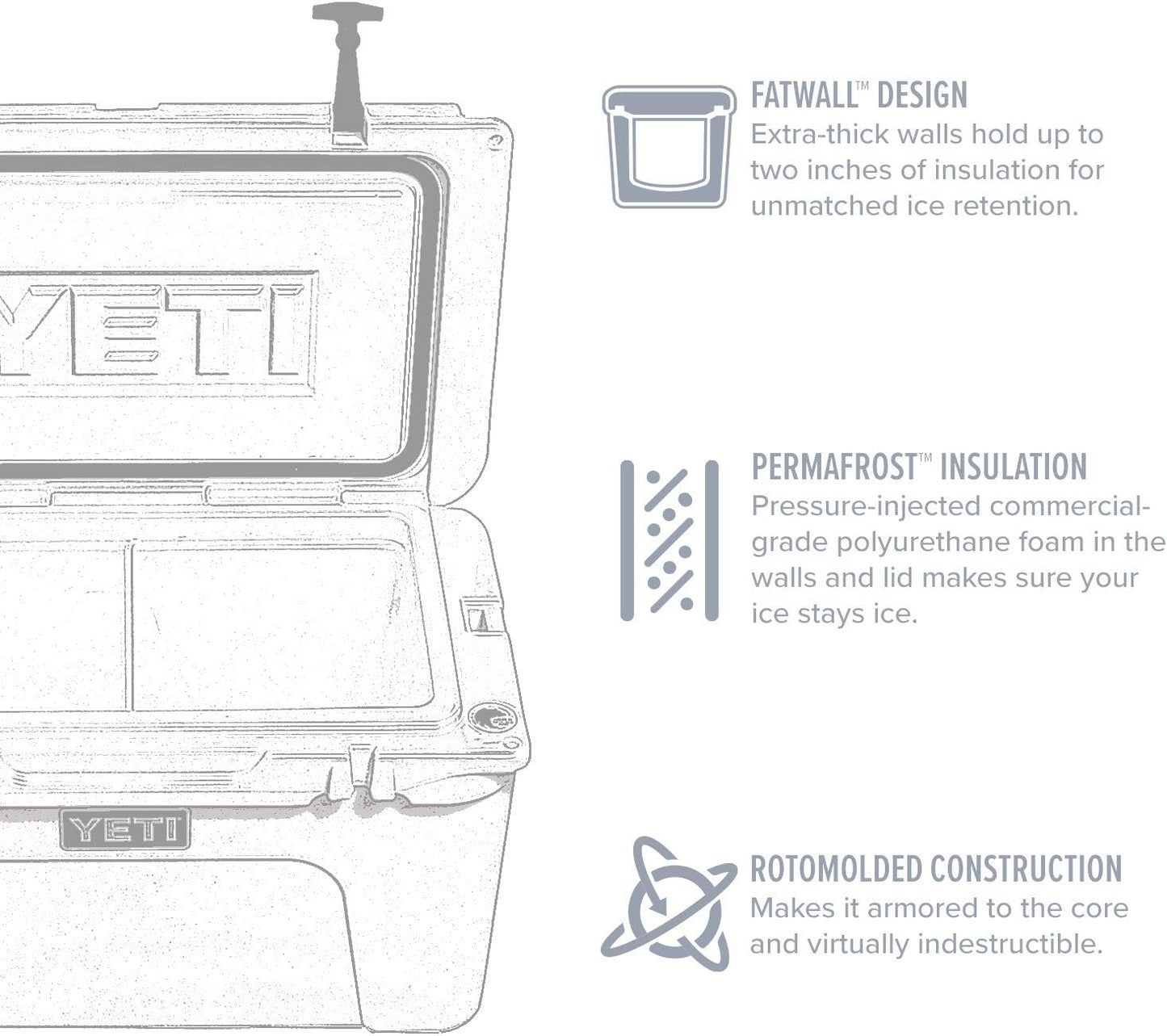 YETI

YETI

FATWALL™ DESIGN
Extra-thick walls hold up to two inches of insulation for unmatched ice retention.

PERMAFROST™ INSULATION
Pressure-injected commercial-grade polyurethane foam in the walls and lid makes sure your ice stays ice.

ROTOMOLDED CONSTRUCTION
Makes it armored to the core and virtually indestructible.