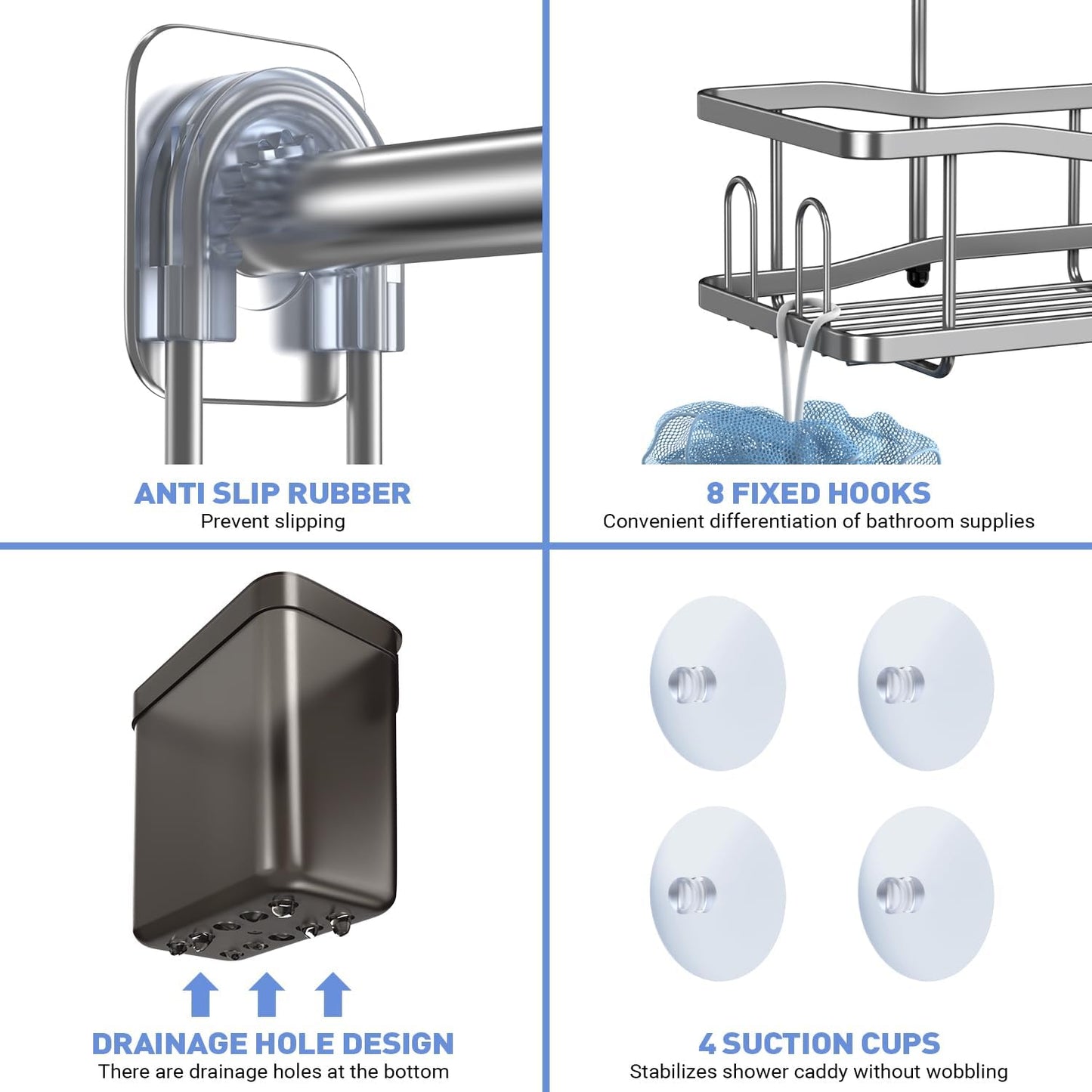 ANTI SLIP RUBBER
Prevent slipping

8 FIXED HOOKS
Convenient differentiation of bathroom supplies

DRAINAGE HOLE DESIGN
There are drainage holes at the bottom

4 SUCTION CUPS
Stabilizes shower caddy without wobbling