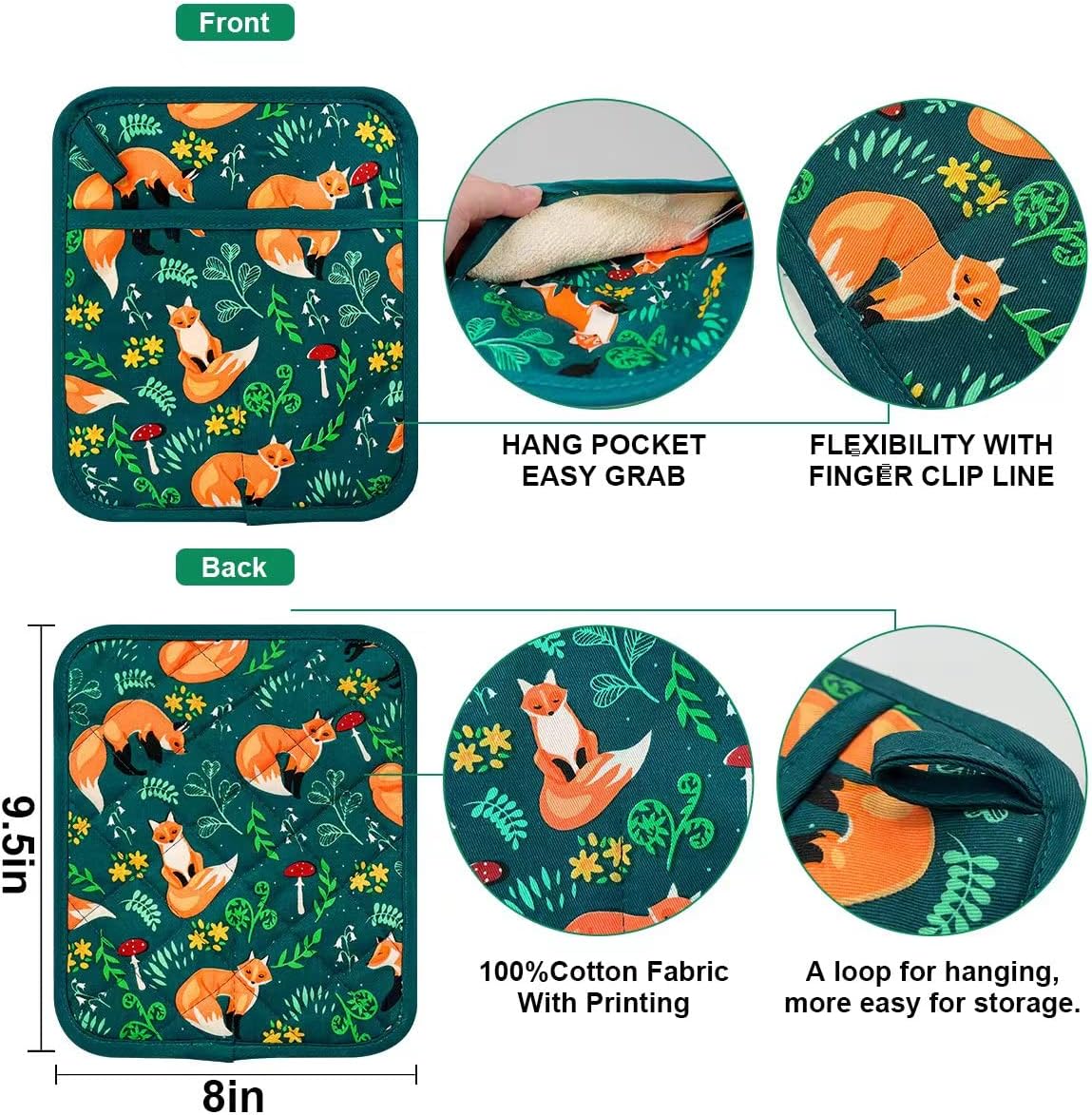 Front

HANG POCKET EASY GRAB

FLEXIBILITY WITH FINGER CLIP LINE

Back

9.5in

8in

100%Cotton Fabric With Printing

A loop for hanging, more easy for storage.