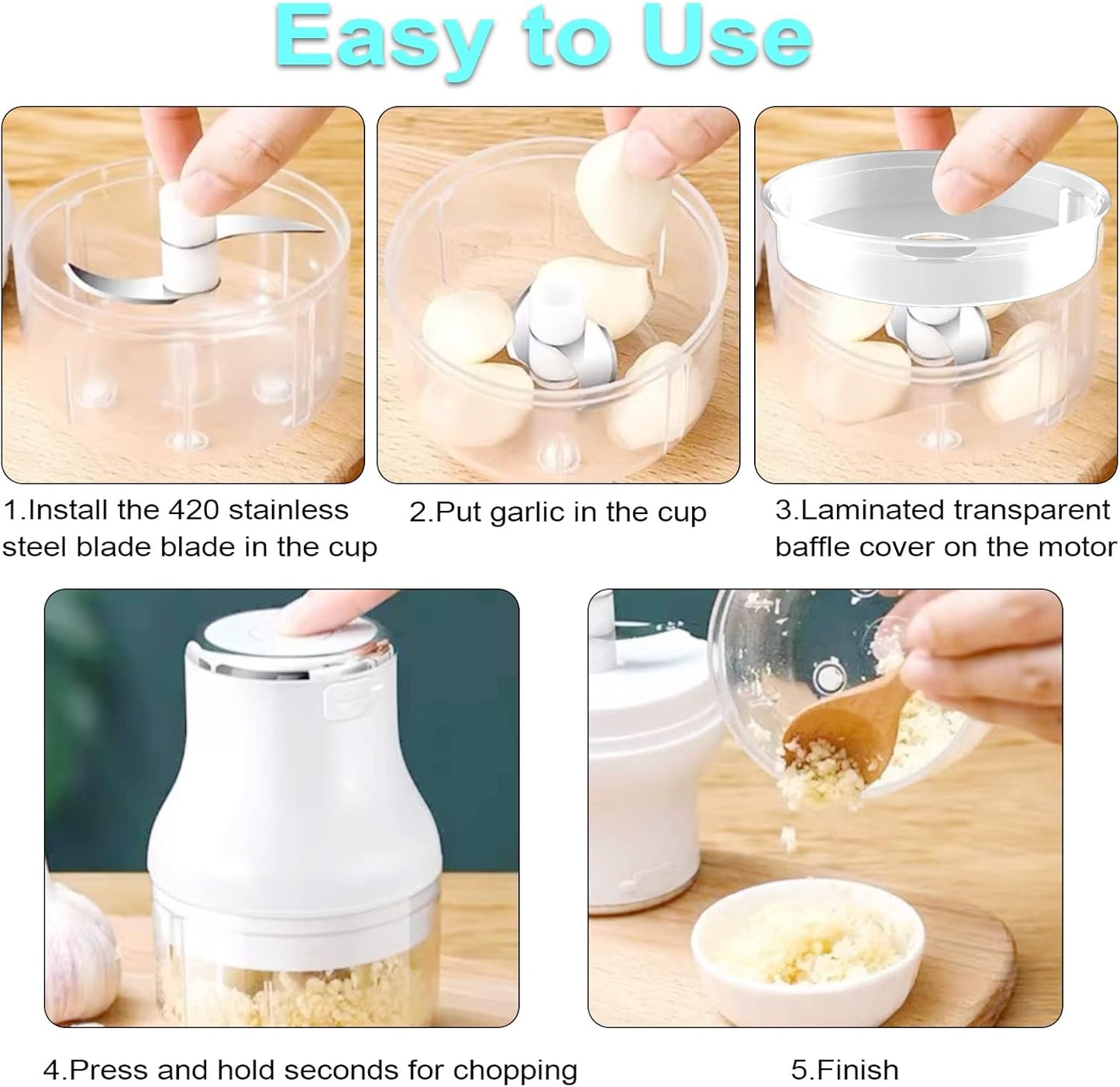 Easy to Use

1.Install the 420 stainless steel blade blade in the cup

2.Put garlic in the cup

3.Laminated transparent baffle cover on the motor

4.Press and hold seconds for chopping

5.Finish