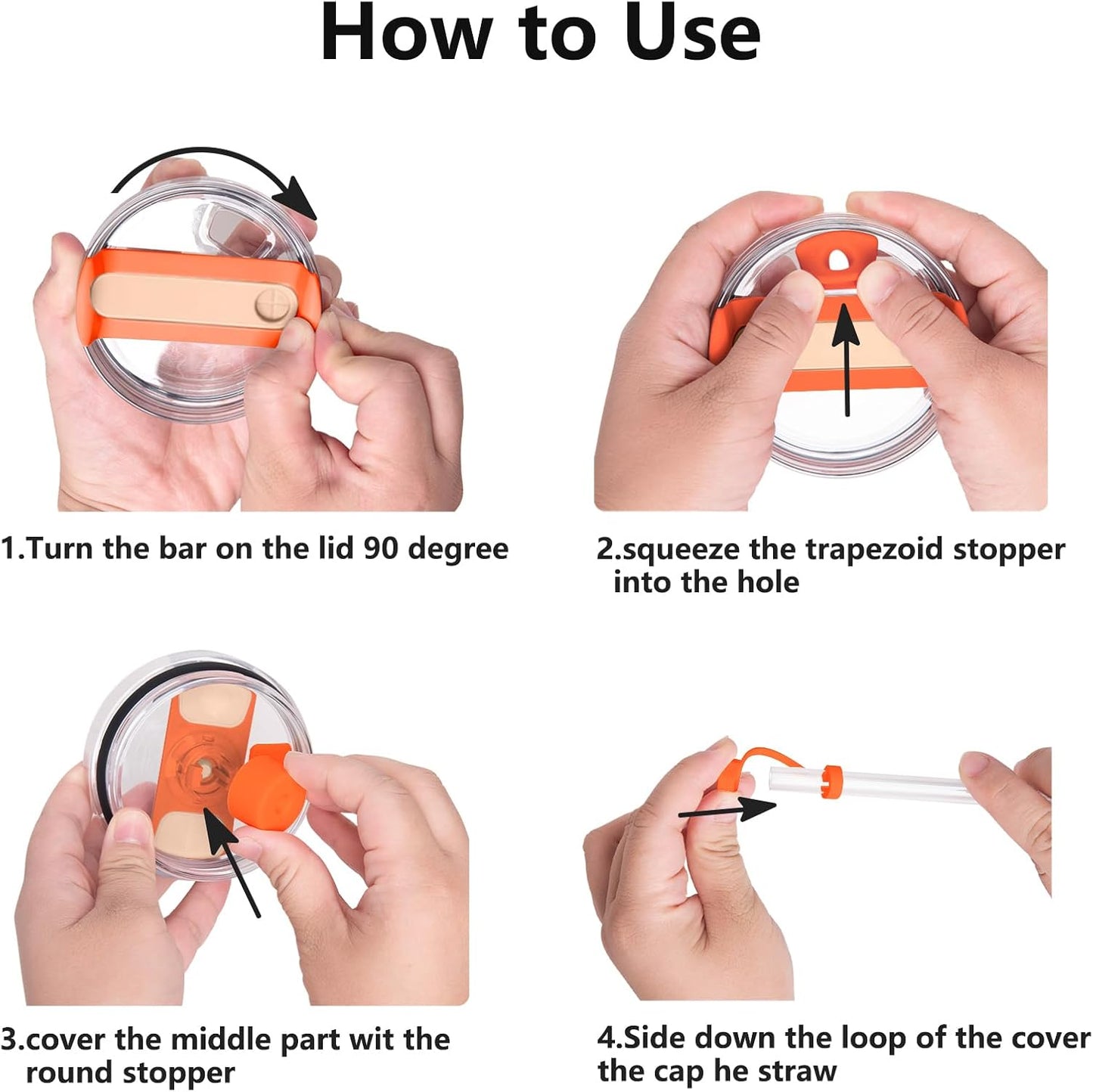 How to Use

1.Turn the bar on the lid 90 degree

2.squeeze the trapezoid stopper into the hole

3.cover the middle part wit the round stopper

4.Side down the loop of the cover the cap he straw