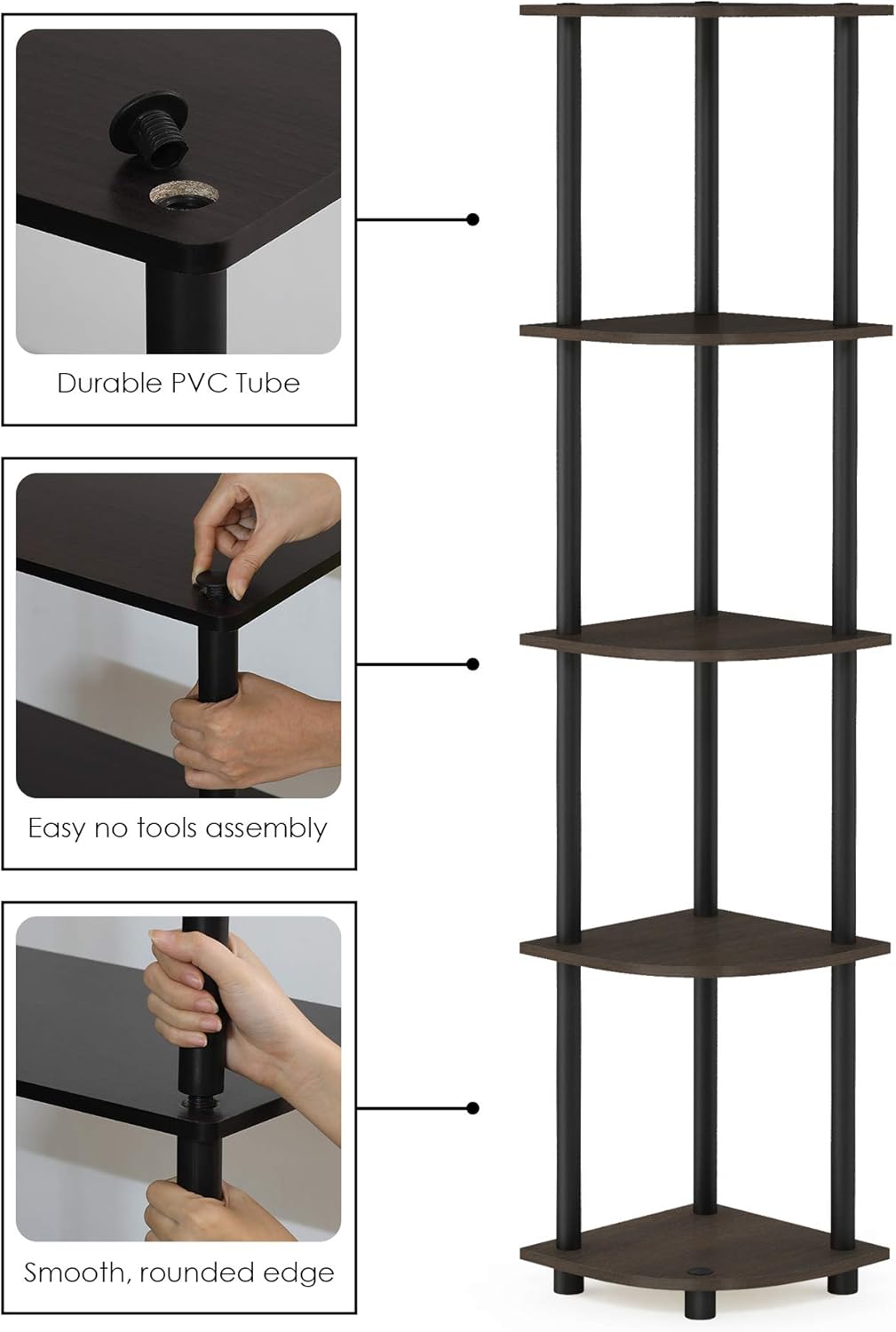 Durable PVC Tube

Easy no tools assembly

Smooth, rounded edge