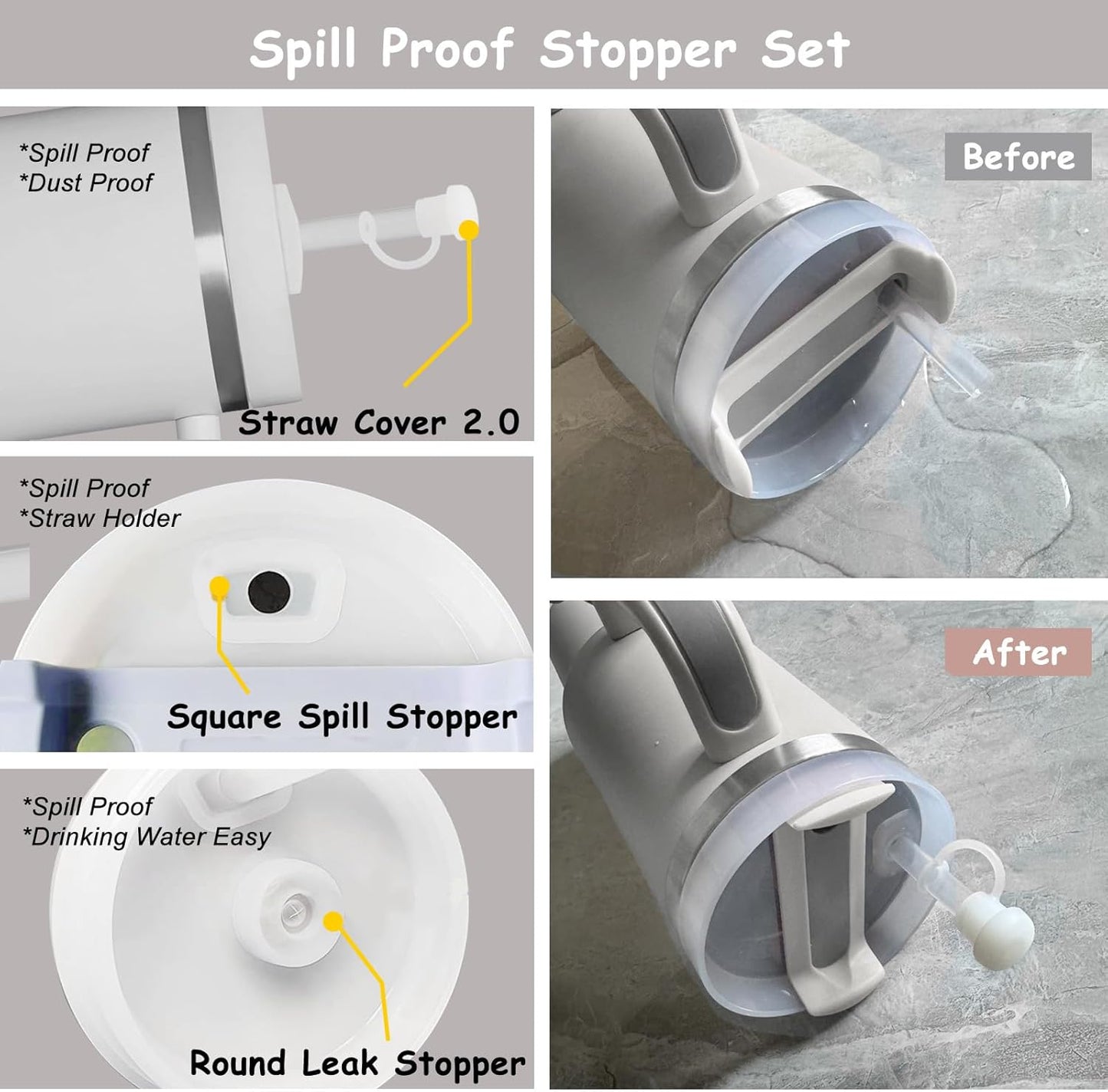 Spill Proof Stopper Set

*Spill Proof
*Dust Proof

Straw Cover 2.0

*Spill Proof
*Straw Holder

Square Spill Stopper

*Spill Proof
*Drinking Water Easy

Round Leak Stopper

Before

After