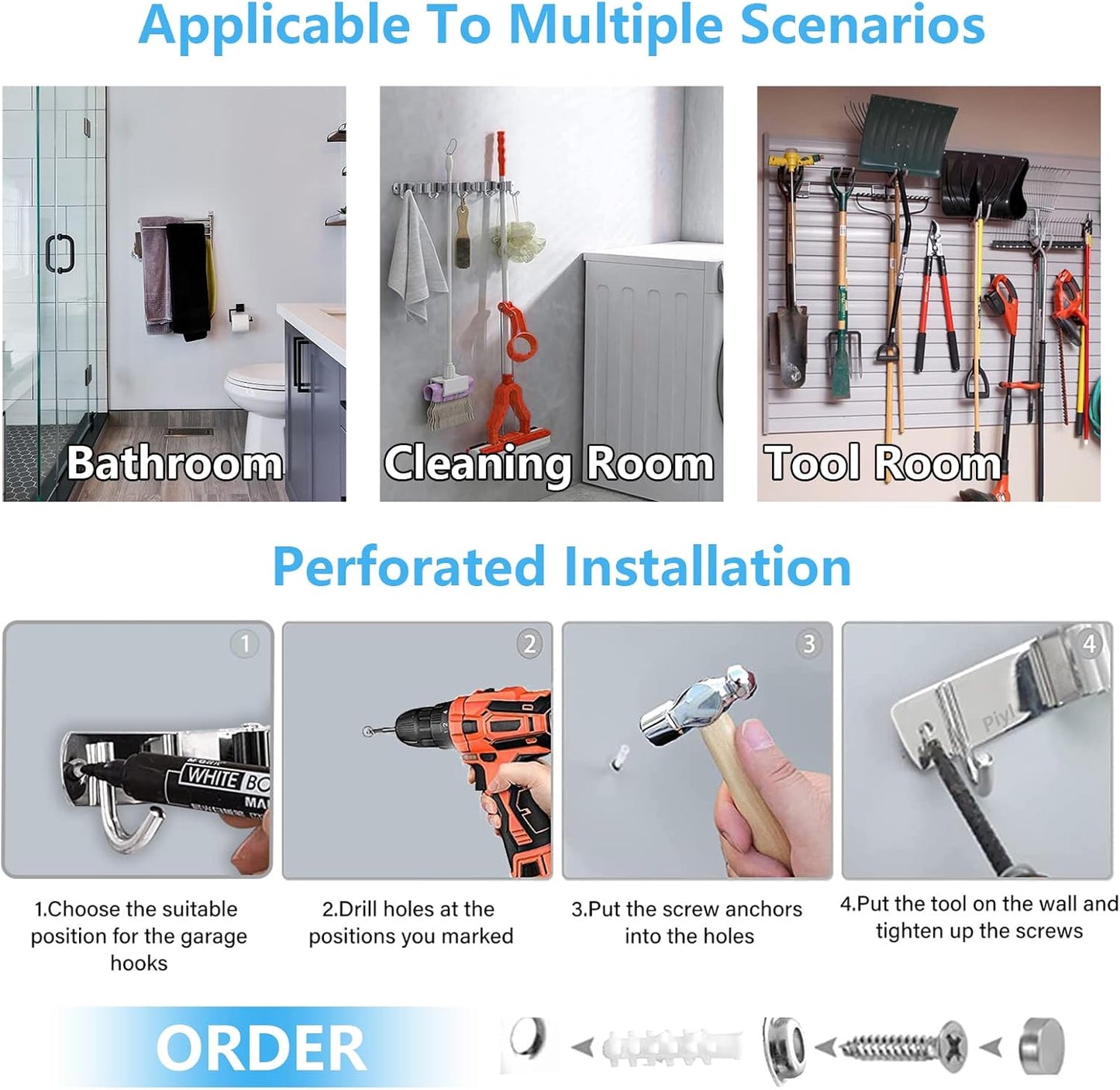 Applicable To Multiple Scenarios

Bathroom

Cleaning Room

Tool Room

Perforated Installation

1

WHITE BO

MA

2

3

4

Piyl

1.Choose the suitable position for the garage hooks

2.Drill holes at the positions you marked

3.Put the screw anchors into the holes

4.Put the tool on the wall and tighten up the screws

ORDER