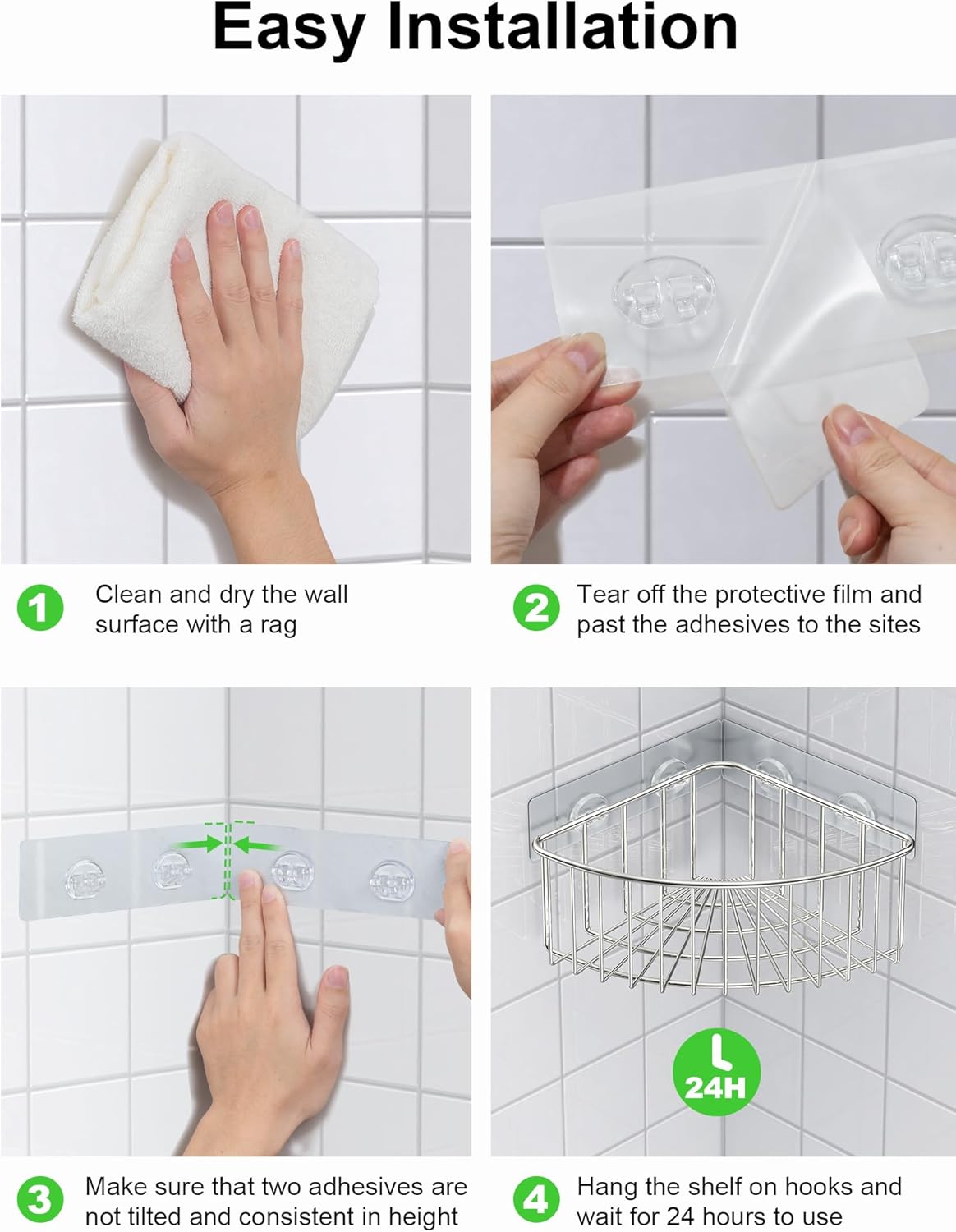 Easy Installation

1 Clean and dry the wall surface with a rag

2 Tear off the protective film and past the adhesives to the sites

24H

3 Make sure that two adhesives are not tilted and consistent in height

4 Hang the shelf on hooks and wait for 24 hours to use