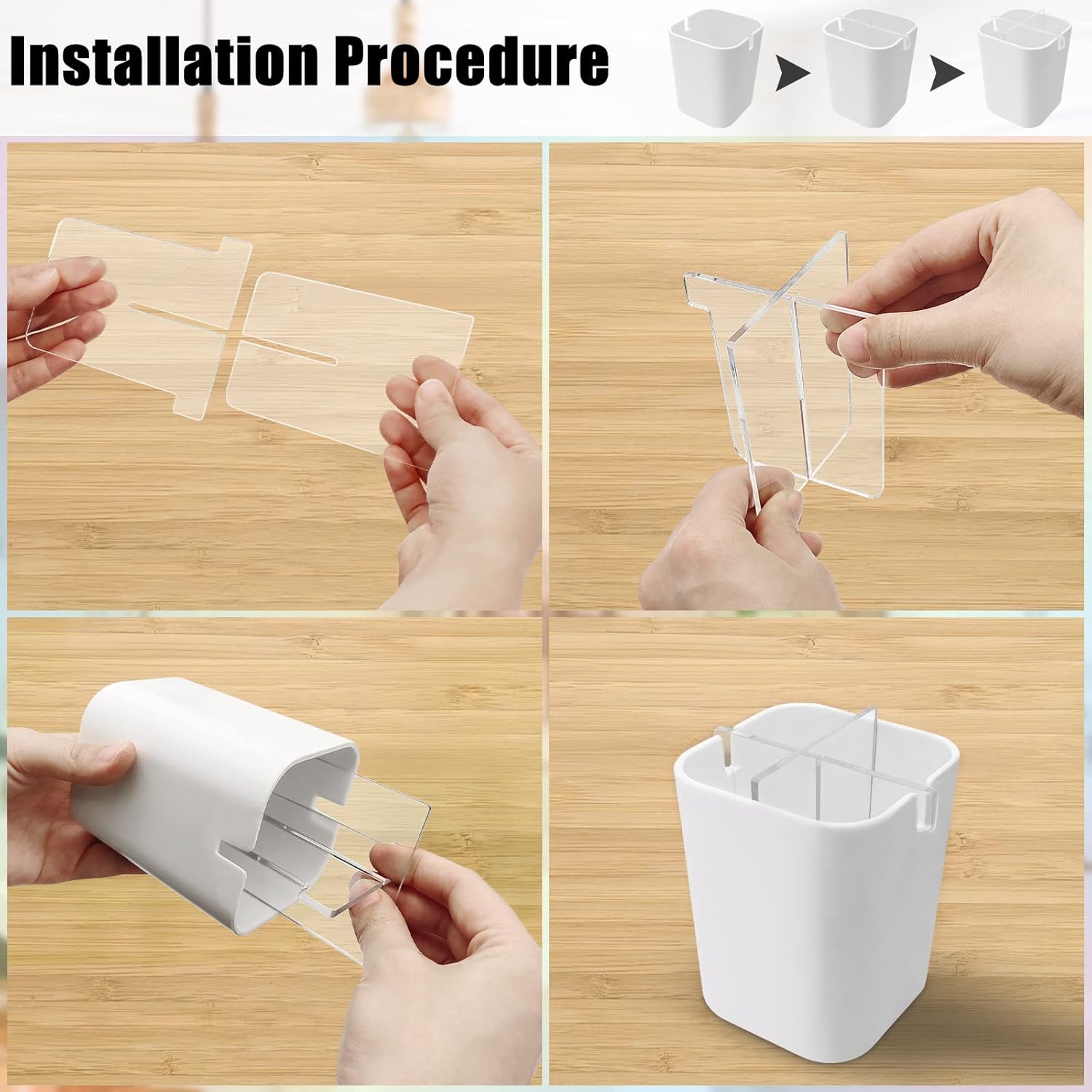 Installation Procedure