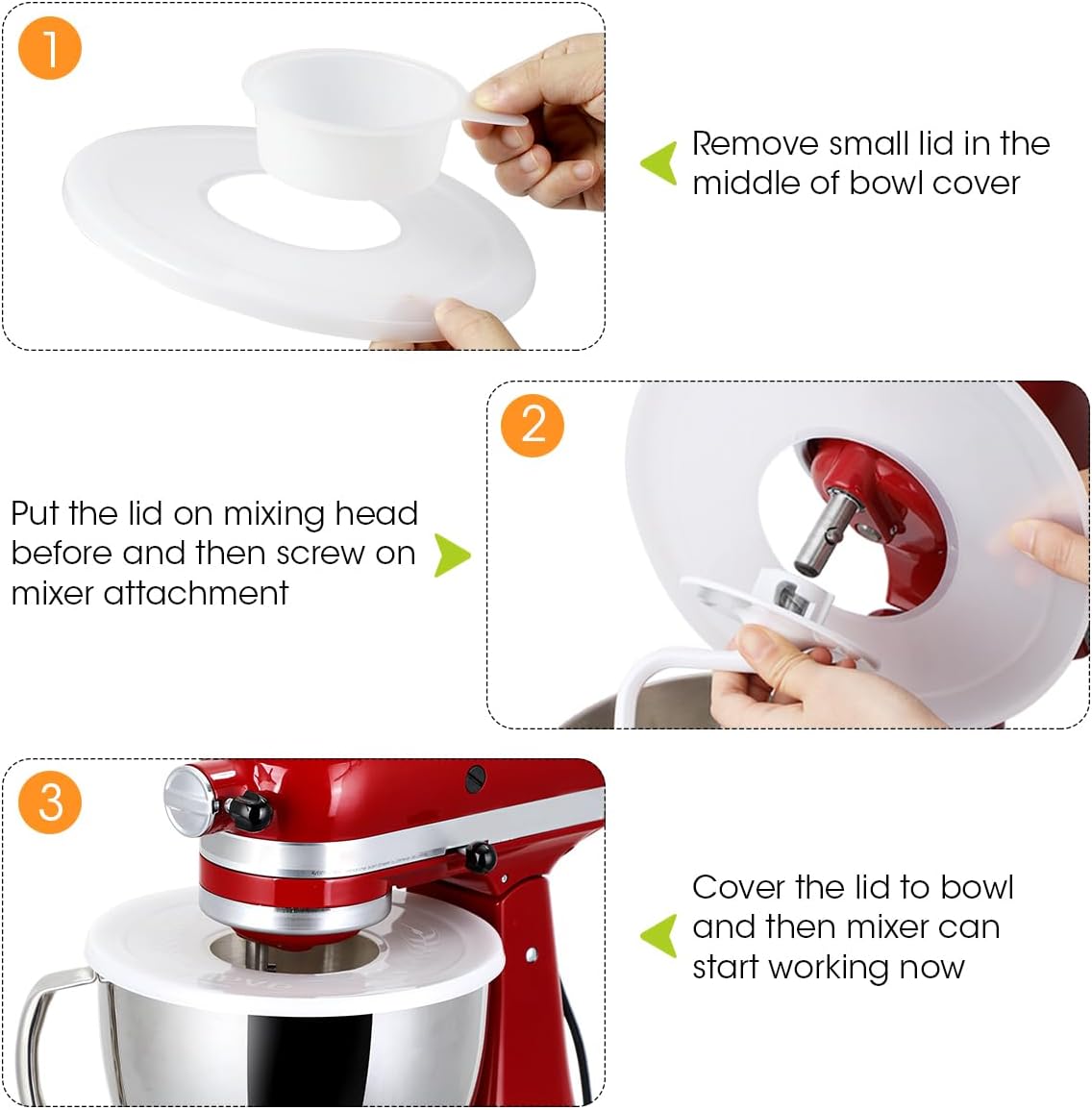 1

Remove small lid in the middle of bowl cover

2

Put the lid on mixing head before and then screw on mixer attachment

3

Cover the lid to bowl and then mixer can start working now