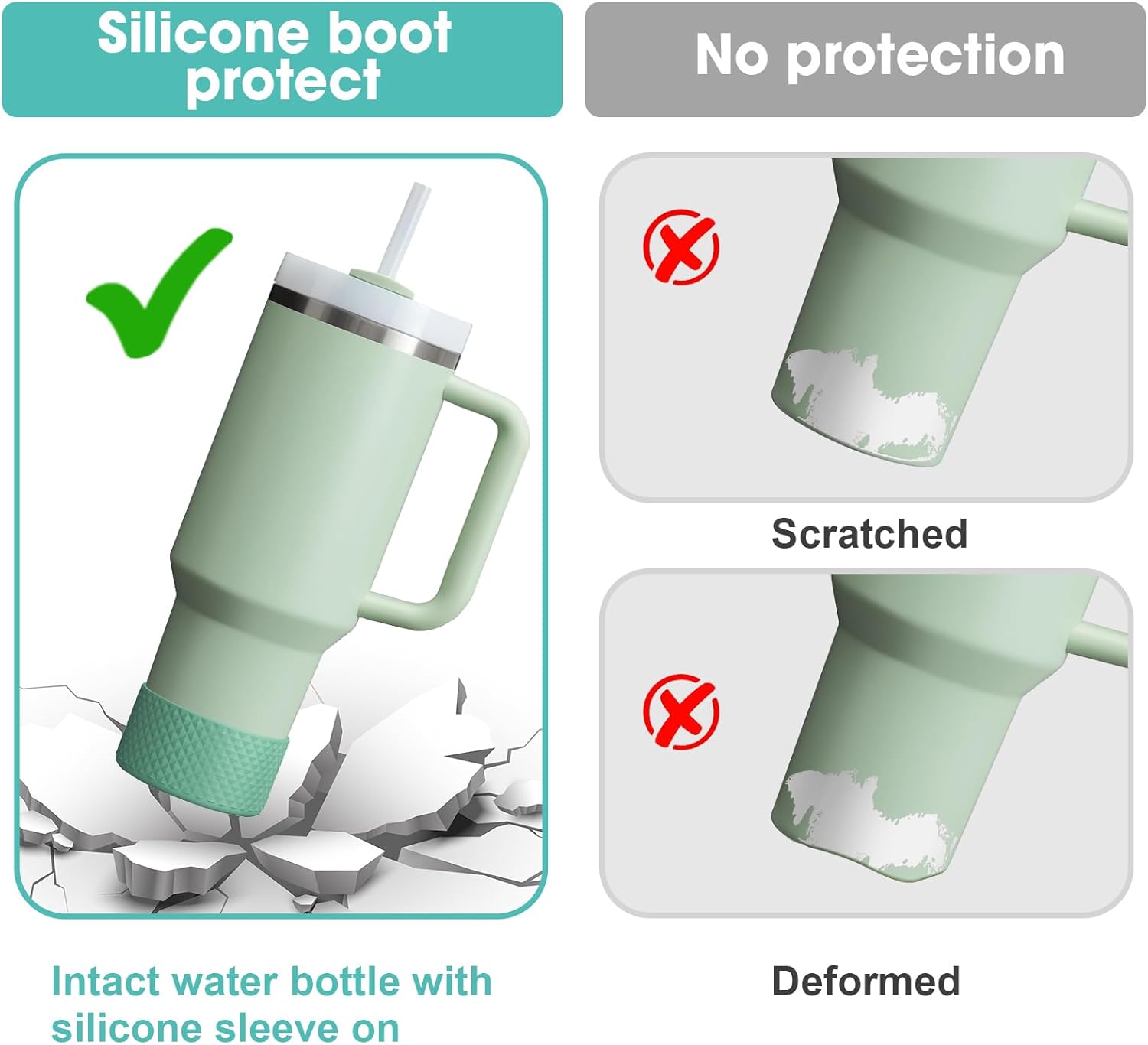 Silicone boot protect

Intact water bottle with silicone sleeve on

No protection

Scratched

Deformed