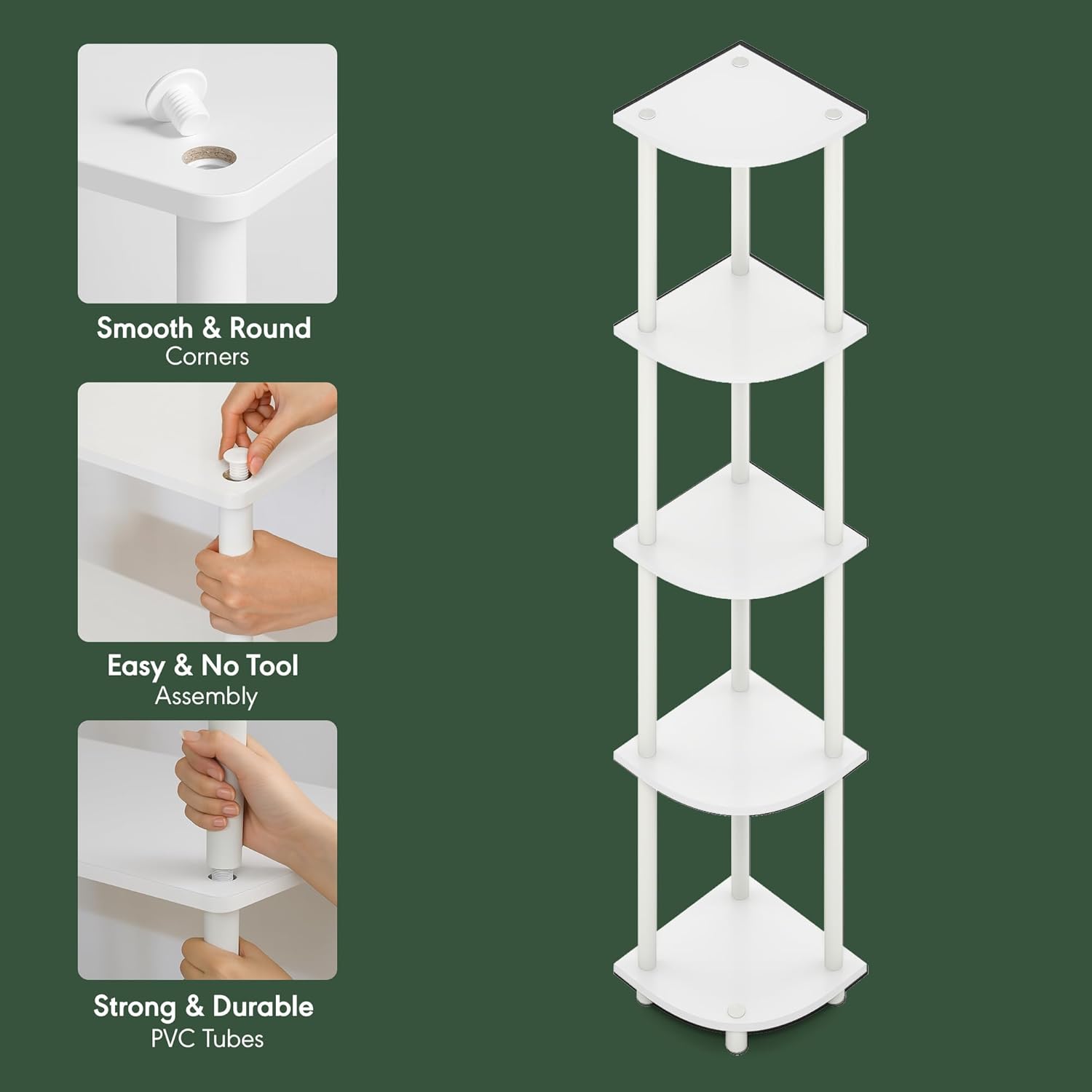 Smooth & Round
Corners

Easy & No Tool
Assembly

Strong & Durable
PVC Tubes