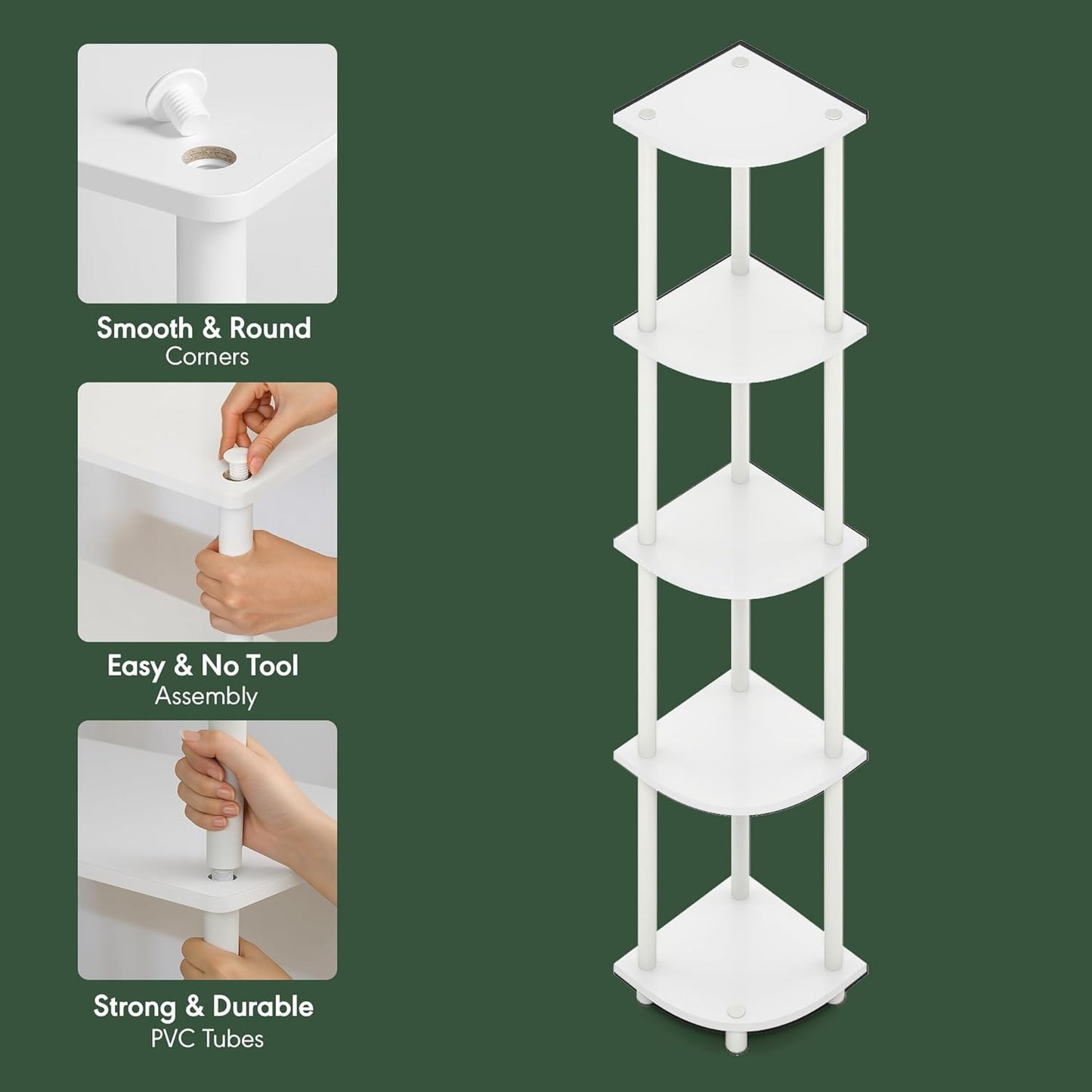 Smooth & Round
Corners

Easy & No Tool
Assembly

Strong & Durable
PVC Tubes