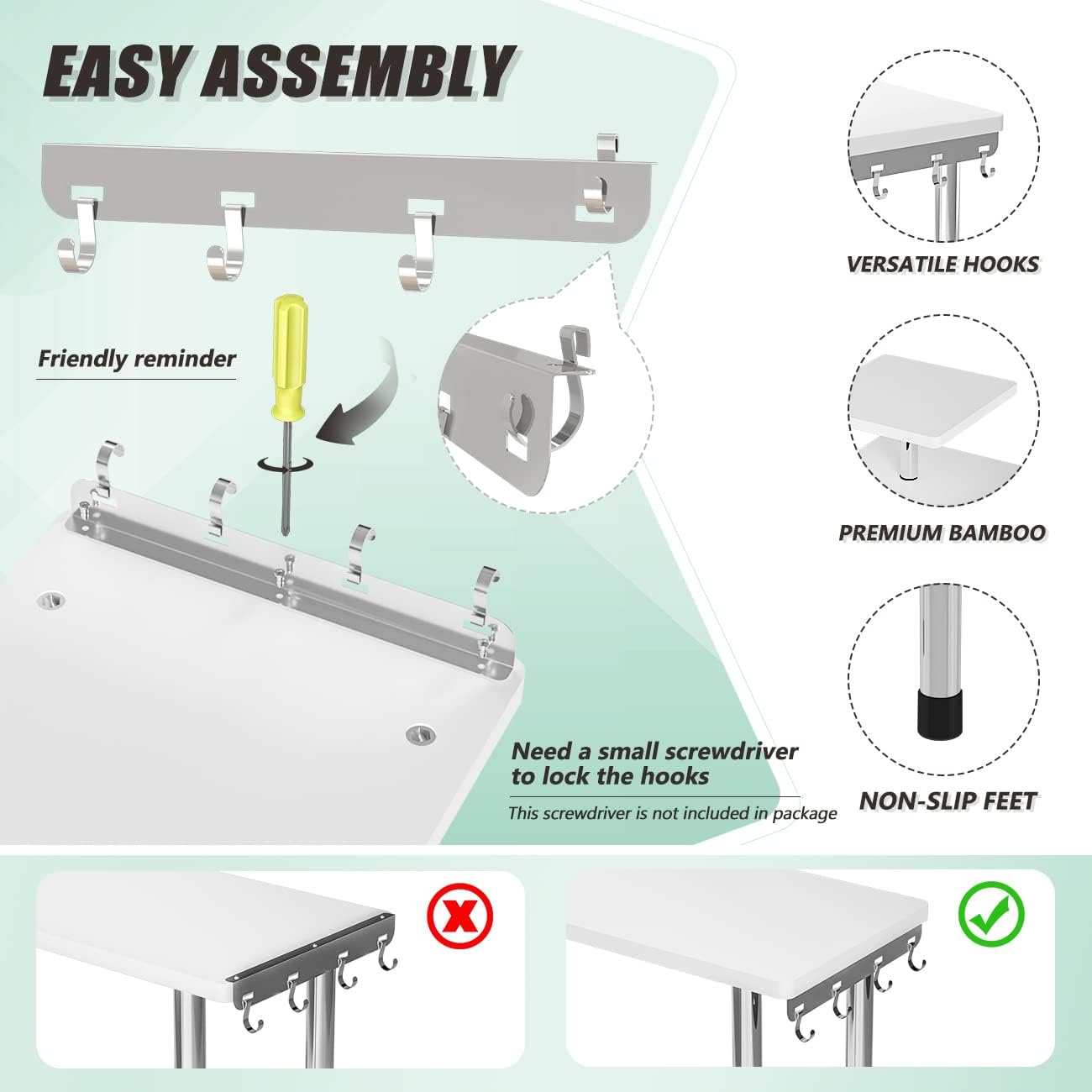 EASY ASSEMBLY

Friendly reminder

Need a small screwdriver to lock the hooks

This screwdriver is not included in package

VERSATILE HOOKS

PREMIUM BAMBOO

NON-SLIP FEET