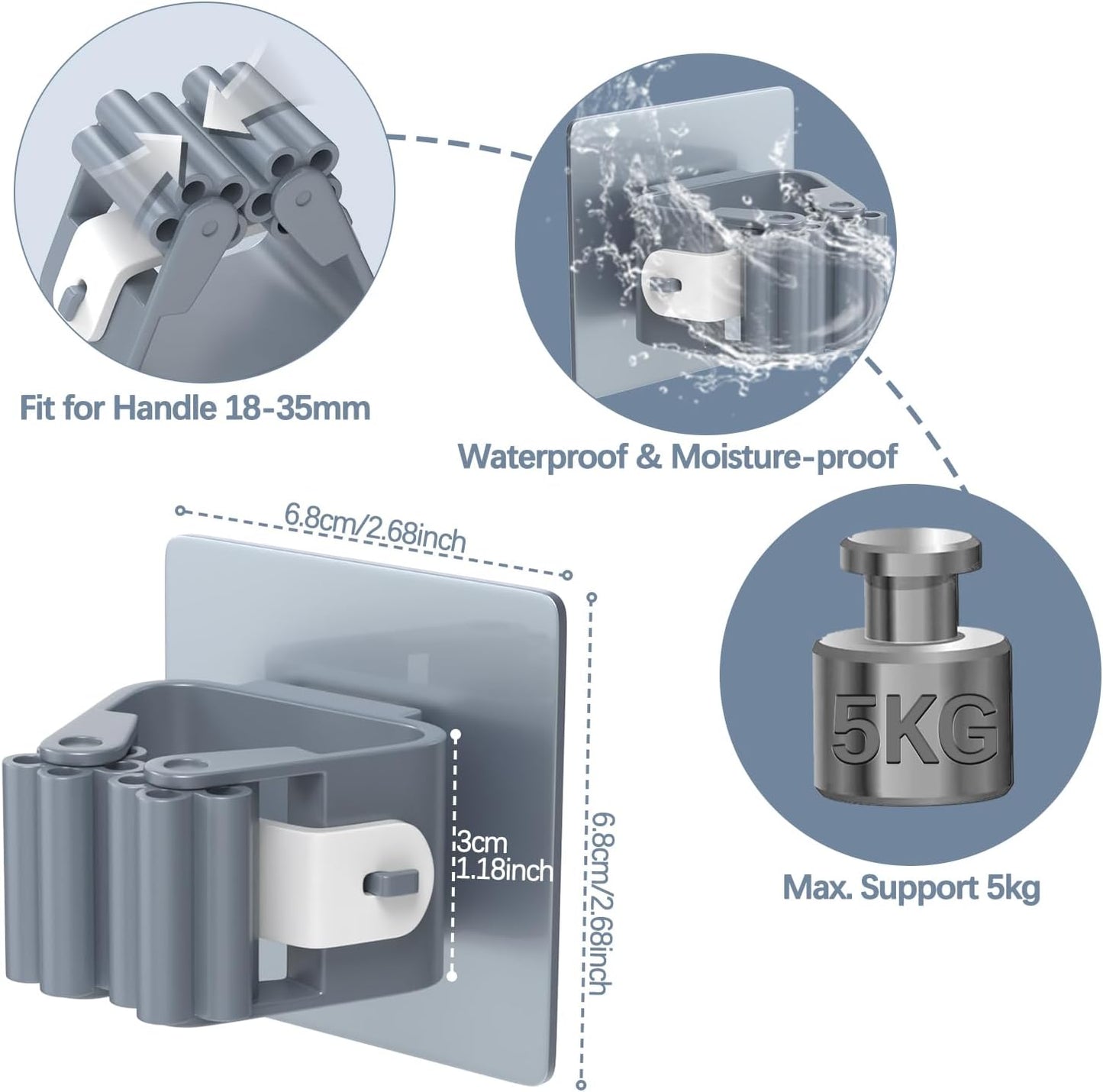 Fit for Handle 18-35mm

Waterproof & Moisture-proof

6.8cm/2.68inch

3cm
1.18inch

6.8cm/2.68inch

5KG

Max. Support 5kg