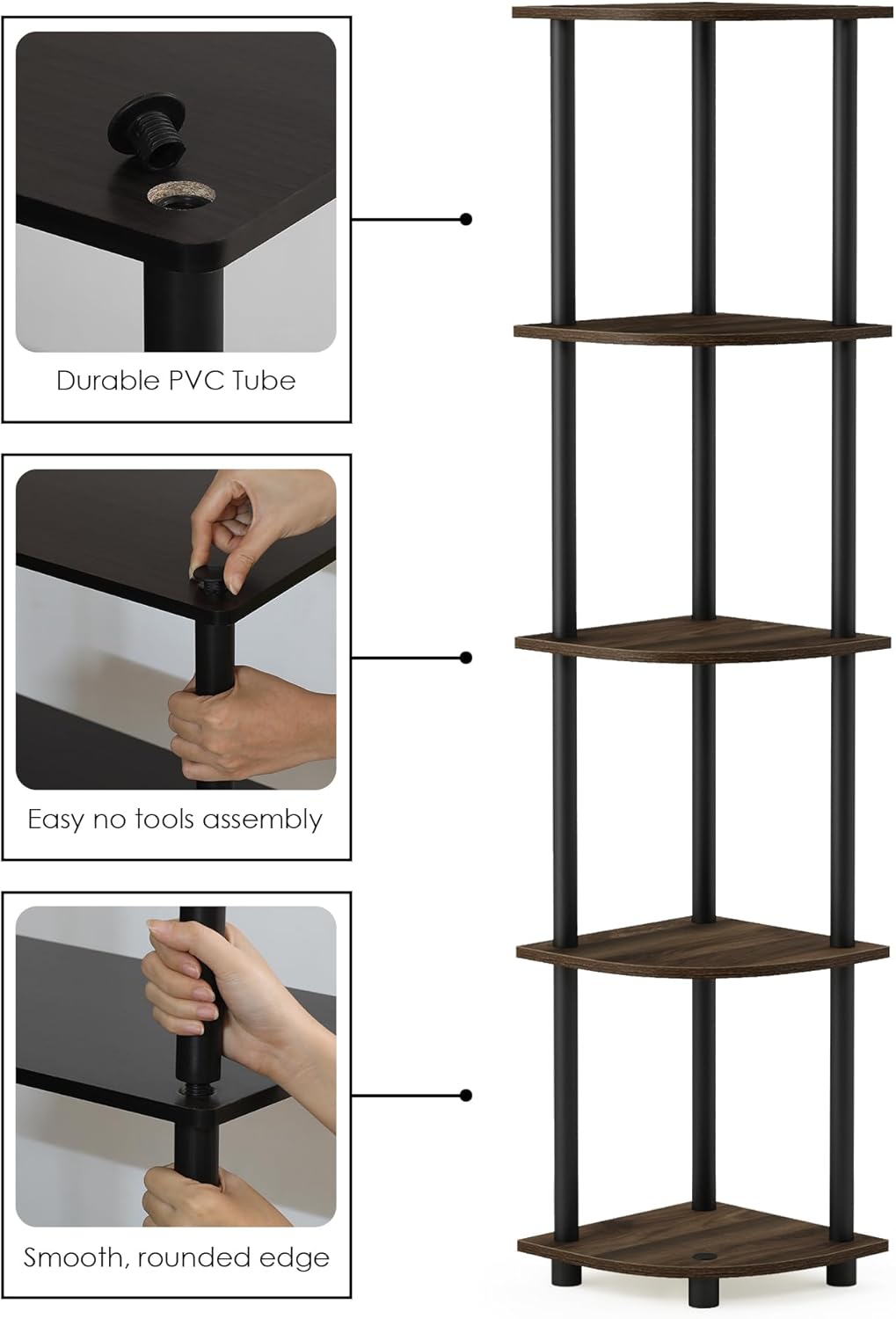 Durable PVC Tube

Easy no tools assembly

Smooth, rounded edge