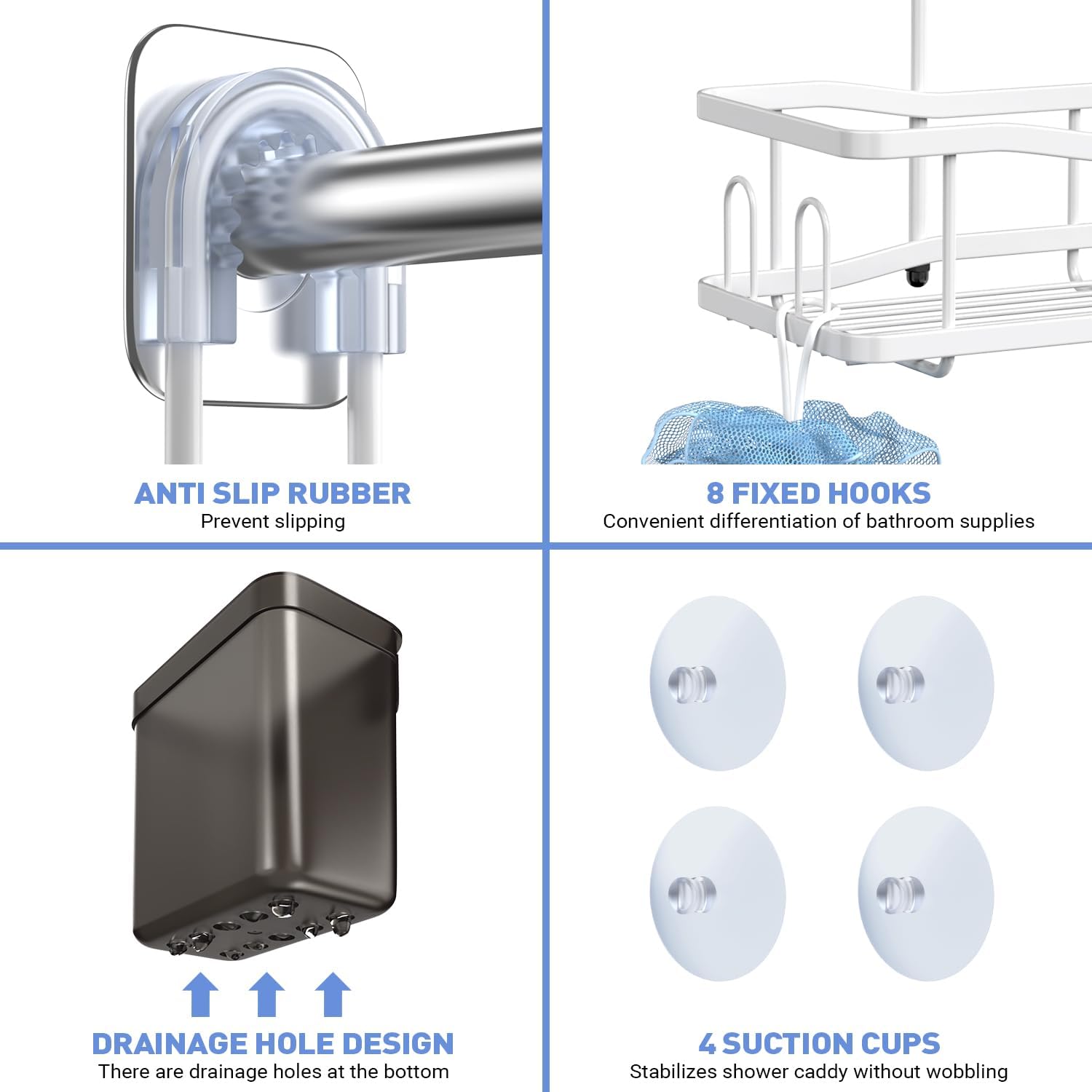 ANTI SLIP RUBBER
Prevent slipping

8 FIXED HOOKS
Convenient differentiation of bathroom supplies

DRAINAGE HOLE DESIGN
There are drainage holes at the bottom

4 SUCTION CUPS
Stabilizes shower caddy without wobbling