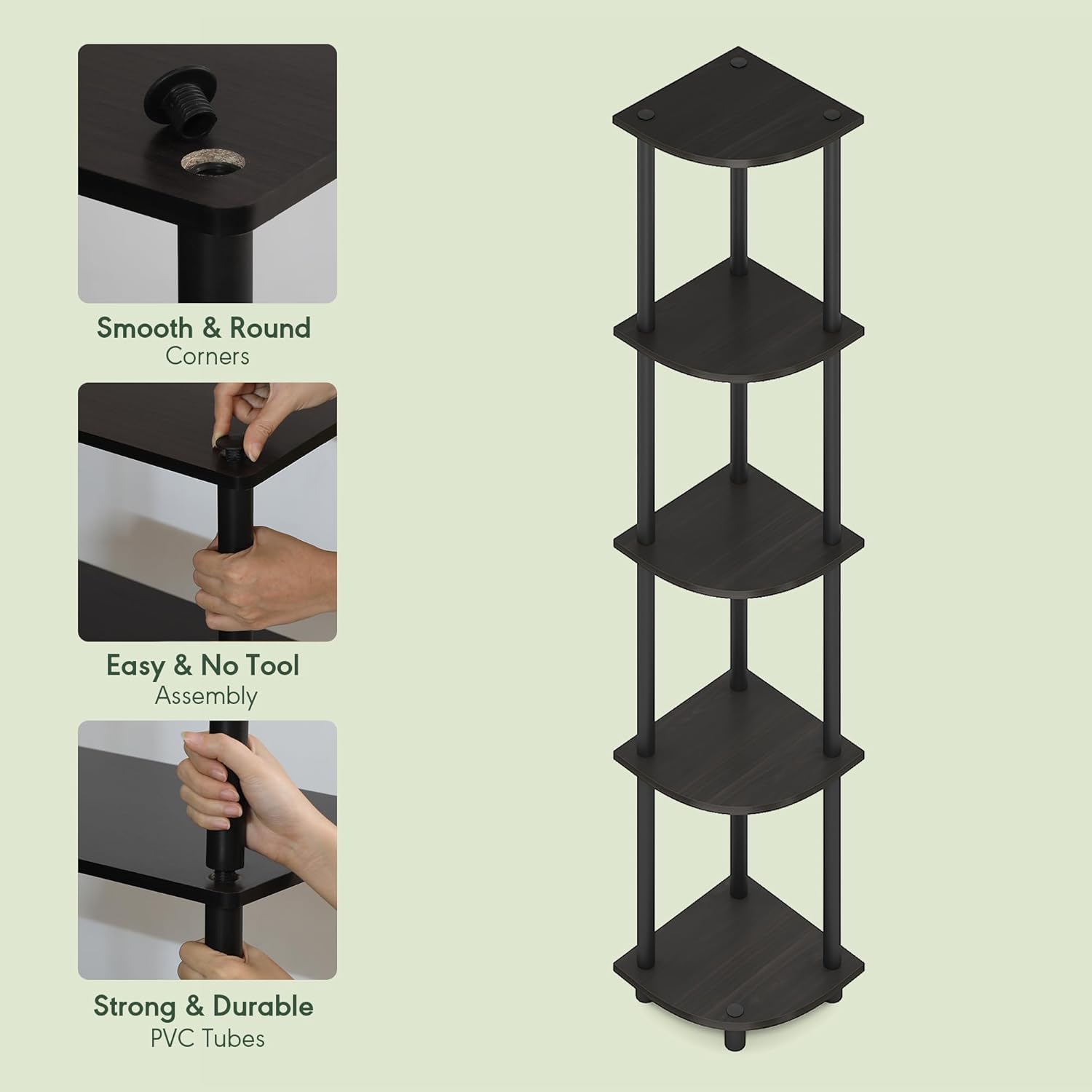 Smooth & Round
Corners

Easy & No Tool
Assembly

Strong & Durable
PVC Tubes