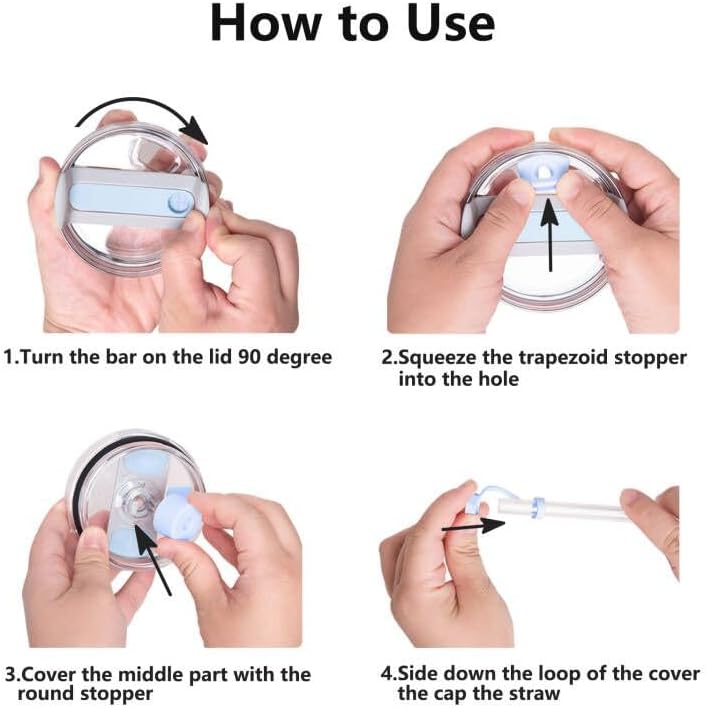 How to Use

1.Turn the bar on the lid 90 degree

2.Squeeze the trapezoid stopper into the hole

3.Cover the middle part with the round stopper

4.Side down the loop of the cover the cap the straw